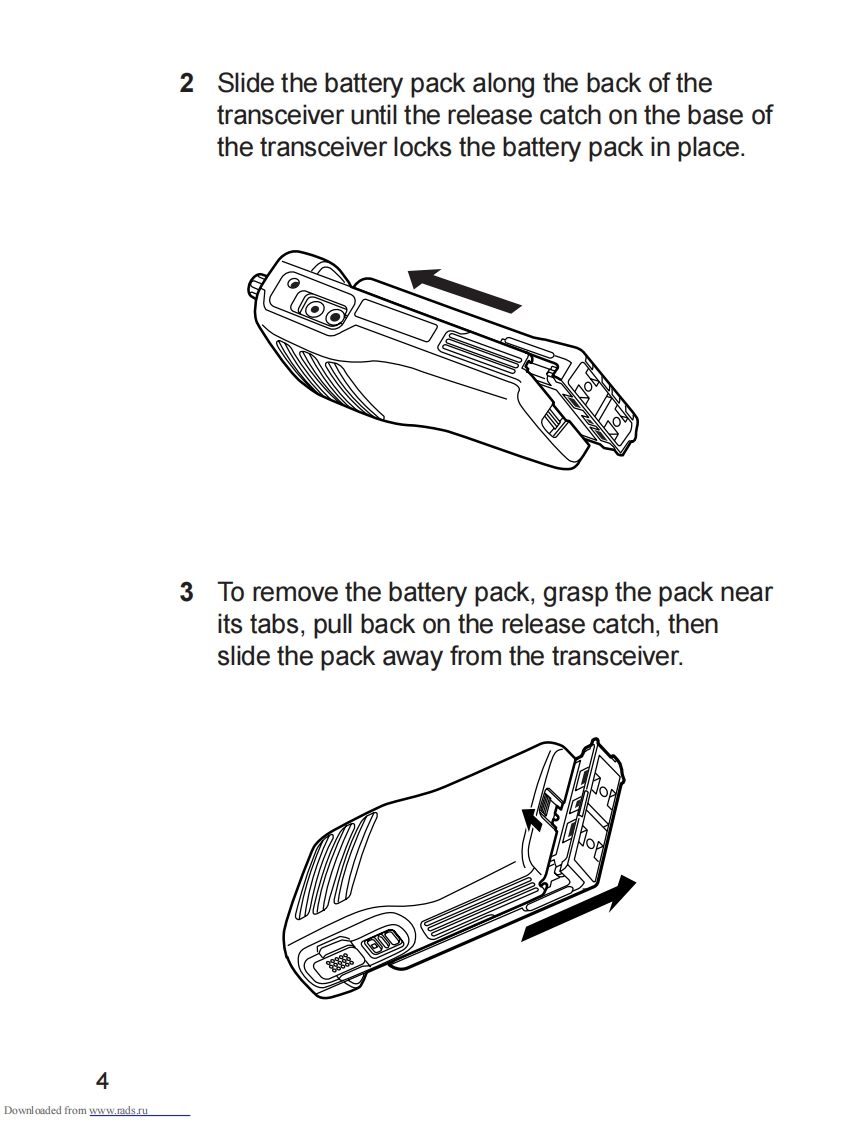 2 Slide the battery pack along the back of the transceiver until the release catch on the base of the transceiver locks the battery pack in place.

3 To remove the battery pack, grasp the pack near its tabs, pull back on the release catch, then slide the pack away from the transceiver.

4

Downloaded from www.rads.ru