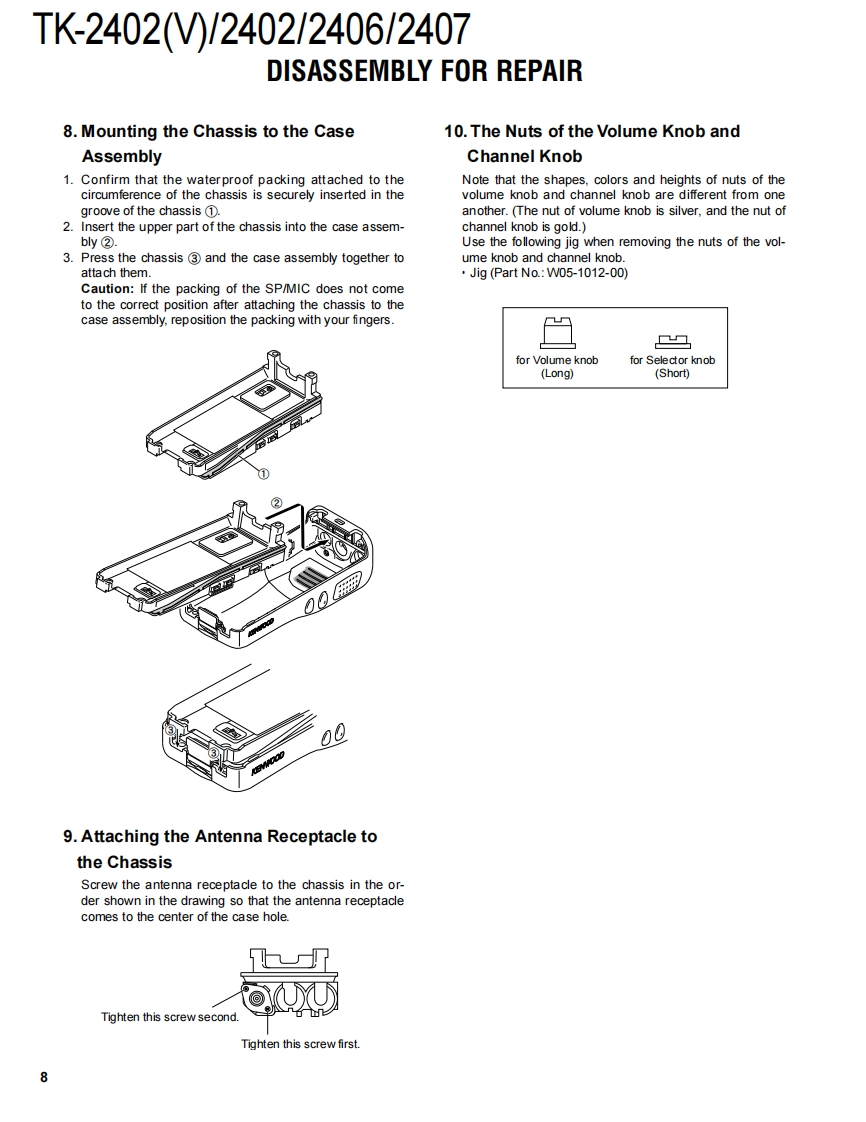 TK-2402(V)/2402/2406/2407
DISASSEMBLY FOR REPAIR

8. Mounting the Chassis to the Case Assembly

1. Confirm that the waterproof packing attached to the circumference of the chassis is securely inserted in the groove of the chassis ①.
2. Insert the upper part of the chassis into the case assembly ②.
3. Press the chassis ③ and the case assembly together to attach them.
Caution: If the packing of the SP/MIC does not come to the correct position after attaching the chassis to the case assembly, reposition the packing with your fingers.

①
②
KENWOOD
③
③
KENWOOD

9. Attaching the Antenna Receptacle to the Chassis

Screw the antenna receptacle to the chassis in the order shown in the drawing so that the antenna receptacle comes to the center of the case hole.

Tighten this screw second.
Tighten this screw first.

10. The Nuts of the Volume Knob and Channel Knob

Note that the shapes, colors and heights of nuts of the volume knob and channel knob are different from one another. (The nut of volume knob is silver, and the nut of channel knob is gold.)
Use the following jig when removing the nuts of the volume knob and channel knob.
• Jig (Part No.: W05-1012-00)

for Volume knob (Long)
for Selector knob (Short)

8