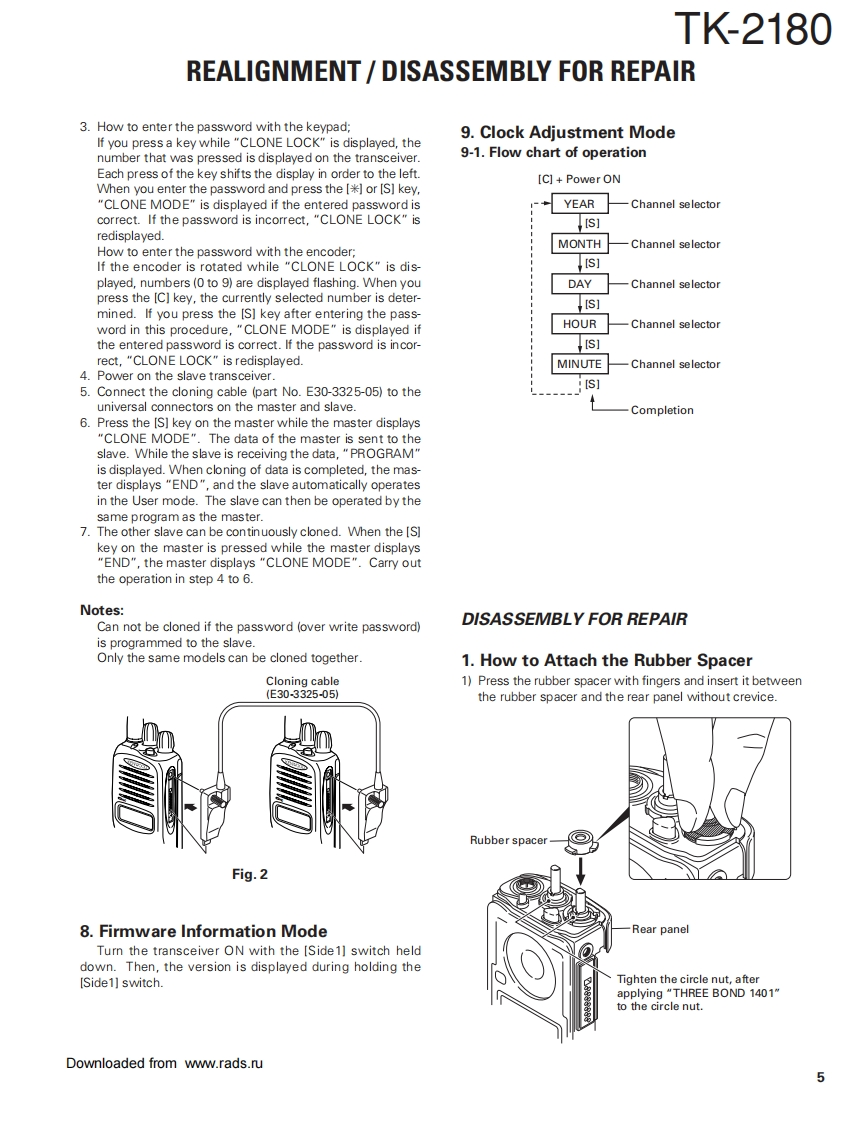 TK-2180

REALIGNMENT / DISASSEMBLY FOR REPAIR

3. How to enter the password with the keypad;
If you press a key while "CLONE LOCK" is displayed, the number that was pressed is displayed on the transceiver. Each press of the key shifts the display in order to the left. When you enter the password and press the [✳] or [S] key, "CLONE MODE" is displayed if the entered password is correct. If the password is incorrect, "CLONE LOCK" is redisplayed.
How to enter the password with the encoder;
If the encoder is rotated while "CLONE LOCK" is displayed, numbers (0 to 9) are displayed flashing. When you press the [C] key, the currently selected number is determined. If you press the [S] key after entering the password in this procedure, "CLONE MODE" is displayed if the entered password is correct. If the password is incorrect, "CLONE LOCK" is redisplayed.
4. Power on the slave transceiver.
5. Connect the cloning cable (part No. E30-3325-05) to the universal connectors on the master and slave.
6. Press the [S] key on the master while the master displays "CLONE MODE". The data of the master is sent to the slave. While the slave is receiving the data, "PROGRAM" is displayed. When cloning of data is completed, the master displays "END", and the slave automatically operates in the User mode. The slave can then be operated by the same program as the master.
7. The other slave can be continuously cloned. When the [S] key on the master is pressed while the master displays "END", the master displays "CLONE MODE". Carry out the operation in step 4 to 6.

Notes:
Can not be cloned if the password (over write password) is programmed to the slave.
Only the same models can be cloned together.

Cloning cable
(E30-3325-05)

Fig. 2

8. Firmware Information Mode
Turn the transceiver ON with the [Side1] switch held down. Then, the version is displayed during holding the [Side1] switch.

9. Clock Adjustment Mode
9-1. Flow chart of operation

[C] + Power ON
YEAR — Channel selector
[S]
MONTH — Channel selector
[S]
DAY — Channel selector
[S]
HOUR — Channel selector
[S]
MINUTE — Channel selector
[S]
Completion

DISASSEMBLY FOR REPAIR

1. How to Attach the Rubber Spacer
1) Press the rubber spacer with fingers and insert it between the rubber spacer and the rear panel without crevice.

Rubber spacer
Rear panel
Tighten the circle nut, after applying "THREE BOND 1401" to the circle nut.

Downloaded from www.rads.ru

5