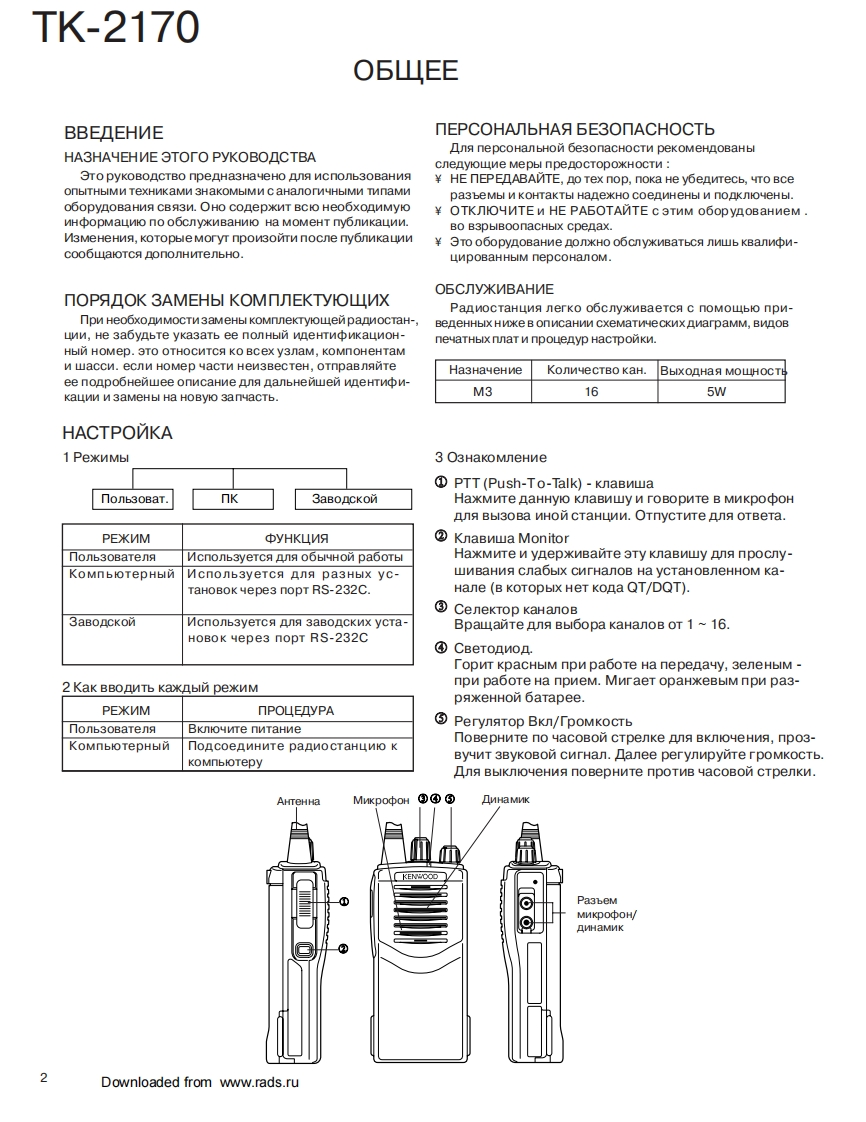 TK-2170

ОБЩЕЕ

ВВЕДЕНИЕ

НАЗНАЧЕНИЕ ЭТОГО РУКОВОДСТВА

Это руководство предназначено для использования опытными техниками знакомыми с аналогичными типами оборудования связи. Оно содержит всю необходимую информацию по обслуживанию на момент публикации. Изменения, которые могут произойти после публикации сообщаются дополнительно.

ПОРЯДОК ЗАМЕНЫ КОМПЛЕКТУЮЩИХ

При необходимости замены комплектующей радиостанции, не забудьте указать ее полный идентификационный номер. это относится ко всех узлам, компонентам и шасси. если номер части неизвестен, отправляйте ее подробнейшее описание для дальнейшей идентификации и замены на новую запчасть.

НАСТРОЙКА

1 Режимы

Пользоват. ПК Заводской

| РЕЖИМ | ФУНКЦИЯ |
|---|---|
| Пользователя | Используется для обычной работы |
| Компьютерный | Используется для разных установок через порт RS-232C. |
| Заводской | Используется для заводских установок через порт RS-232C |

2 Как вводить каждый режим

| РЕЖИМ | ПРОЦЕДУРА |
|---|---|
| Пользователя | Включите питание |
| Компьютерный | Подсоедините радиостанцию к компьютеру |

ПЕРСОНАЛЬНАЯ БЕЗОПАСНОСТЬ

Для персональной безопасности рекомендованы следующие меры предосторожности :
¥ НЕ ПЕРЕДАВАЙТЕ, до тех пор, пока не убедитесь, что все разъемы и контакты надежно соединены и подключены.
¥ ОТКЛЮЧИТЕ и НЕ РАБОТАЙТЕ с этим оборудованием . во взрывоопасных средах.
¥ Это оборудование должно обслуживаться лишь квалифицированным персоналом.

ОБСЛУЖИВАНИЕ

Радиостанция легко обслуживается с помощью приведенных ниже в описании схематических диаграмм, видов печатных плат и процедур настройки.

| Назначение | Количество кан. | Выходная мощность |
|---|---|---|
| M3 | 16 | 5W |

3 Ознакомление

① PTT (Push-To-Talk) - клавиша
Нажмите данную клавишу и говорите в микрофон для вызова иной станции. Отпустите для ответа.

② Клавиша Monitor
Нажмите и удерживайте эту клавишу для прослушивания слабых сигналов на установленном канале (в которых нет кода QT/DQT).

③ Селектор каналов
Вращайте для выбора каналов от 1 ~ 16.

④ Светодиод.
Горит красным при работе на передачу, зеленым - при работе на прием. Мигает оранжевым при разряженной батарее.

⑤ Регулятор Вкл/Громкость
Поверните по часовой стрелке для включения, прозвучит звуковой сигнал. Далее регулируйте громкость. Для выключения поверните против часовой стрелки.

Антенна Микрофон ③④⑤ Динамик
①
②
KENWOOD
Разъем микрофон/ динамик

2 Downloaded from www.rads.ru