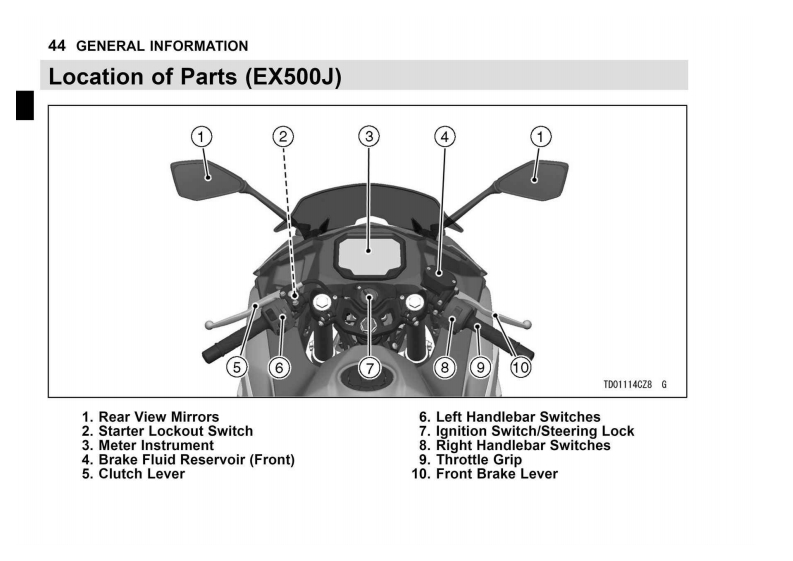 44 GENERAL INFORMATION

Location of Parts (EX500J)

1 2 3 4 1

5 6 7 8 9 10

TD01114CZ8 G

1. Rear View Mirrors
2. Starter Lockout Switch
3. Meter Instrument
4. Brake Fluid Reservoir (Front)
5. Clutch Lever

6. Left Handlebar Switches
7. Ignition Switch/Steering Lock
8. Right Handlebar Switches
9. Throttle Grip
10. Front Brake Lever