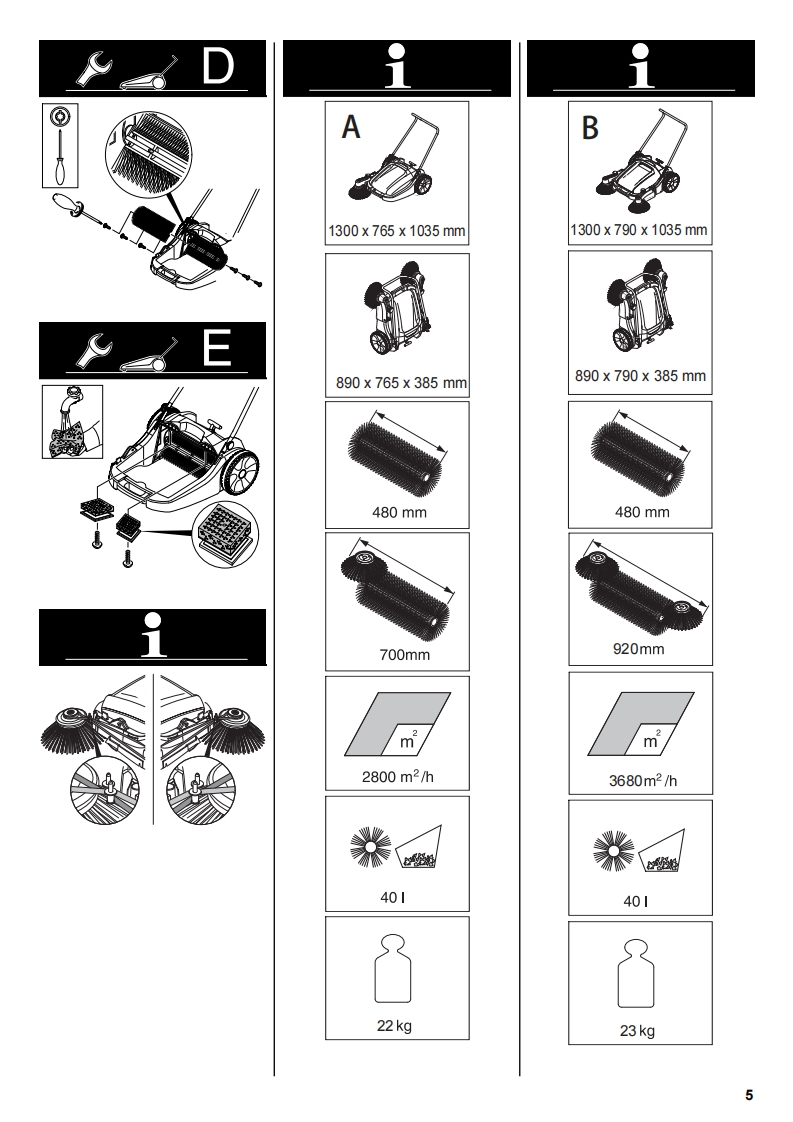 D

E

i

i

A

1300 x 765 x 1035 mm

890 x 765 x 385 mm

480 mm

700mm

$m^2$

2800 $m^2$/h

40 l

22 kg

i

B

1300 x 790 x 1035 mm

890 x 790 x 385 mm

480 mm

920mm

$m^2$

3680$m^2$/h

40 l

23 kg

5