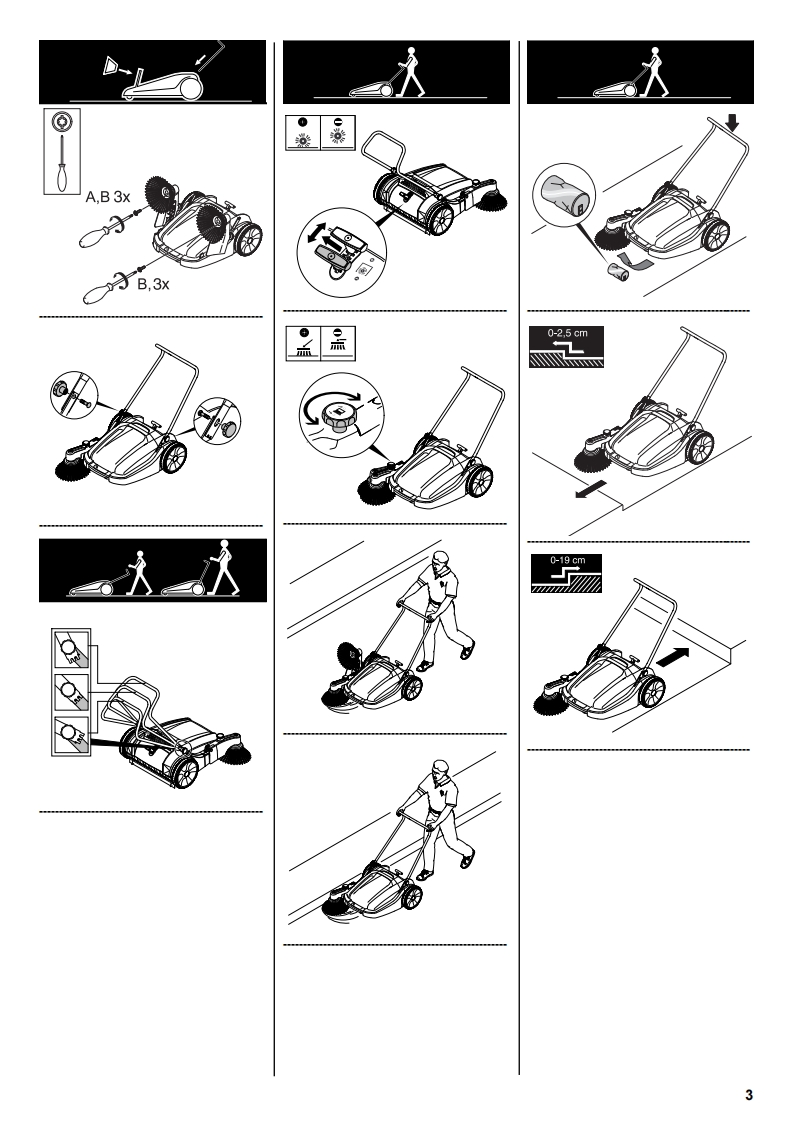 A,B 3x

B, 3x

0-2,5 cm

0-19 cm

3