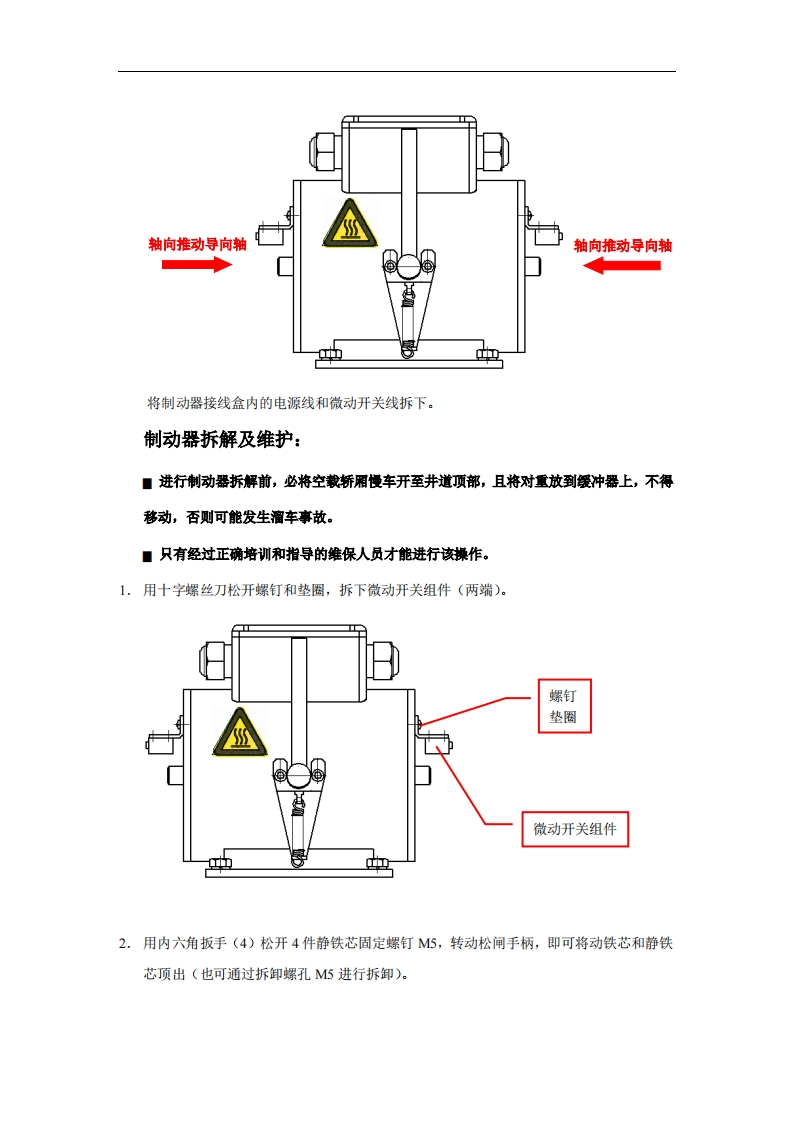 轴向推动导向轴

轴向推动导向轴

将制动器接线盒内的电源线和微动开关线拆下。

制动器拆解及维护：

■ 进行制动器拆解前，必将空载轿厢慢车开至井道顶部，且将对重放到缓冲器上，不得移动，否则可能发生溜车事故。

■ 只有经过正确培训和指导的维保人员才能进行该操作。

1. 用十字螺丝刀松开螺钉和垫圈，拆下微动开关组件（两端）。

螺钉
垫圈

微动开关组件

2. 用内六角扳手（4）松开 4 件静铁芯固定螺钉 M5，转动松闸手柄，即可将动铁芯和静铁芯顶出（也可通过拆卸螺孔 M5 进行拆卸）。