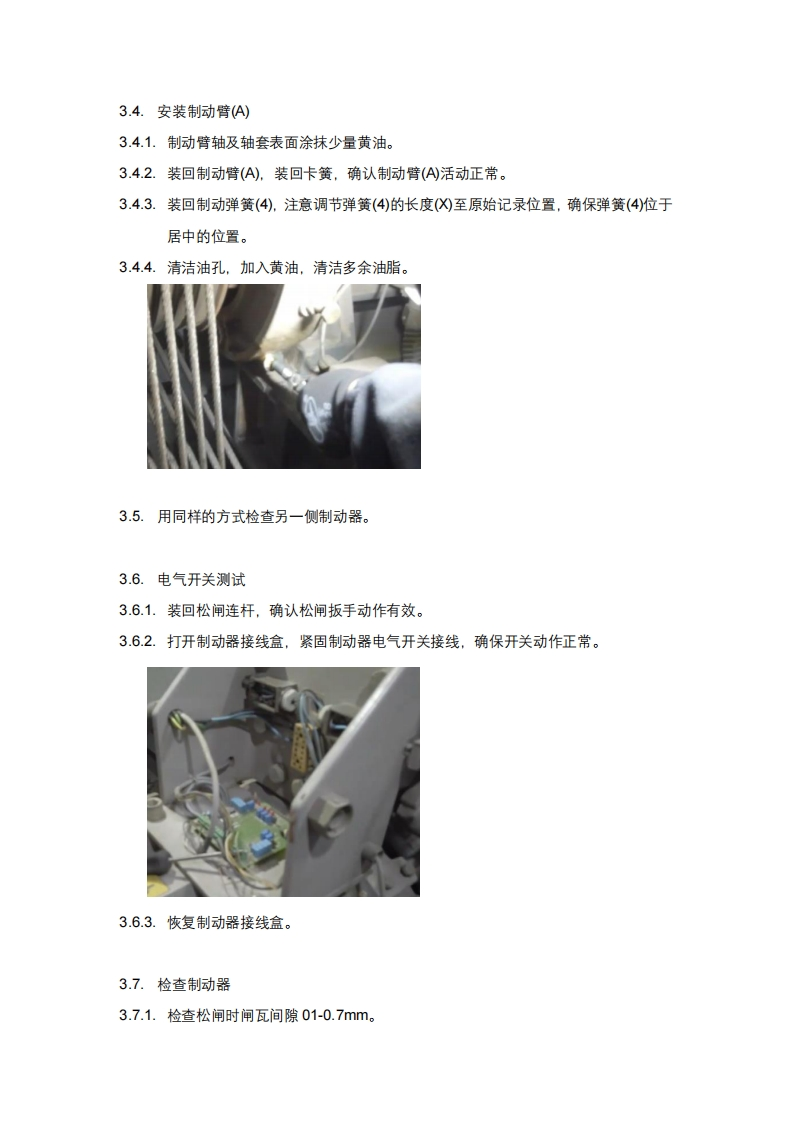 3.4. 安装制动臂(A)

3.4.1. 制动臂轴及轴套表面涂抹少量黄油。

3.4.2. 装回制动臂(A)，装回卡簧，确认制动臂(A)活动正常。

3.4.3. 装回制动弹簧(4)，注意调节弹簧(4)的长度(X)至原始记录位置，确保弹簧(4)位于居中的位置。

3.4.4. 清洁油孔，加入黄油，清洁多余油脂。

3.5. 用同样的方式检查另一侧制动器。

3.6. 电气开关测试

3.6.1. 装回松闸连杆，确认松闸扳手动作有效。

3.6.2. 打开制动器接线盒，紧固制动器电气开关接线，确保开关动作正常。

3.6.3. 恢复制动器接线盒。

3.7. 检查制动器

3.7.1. 检查松闸时闸瓦间隙 01-0.7mm。