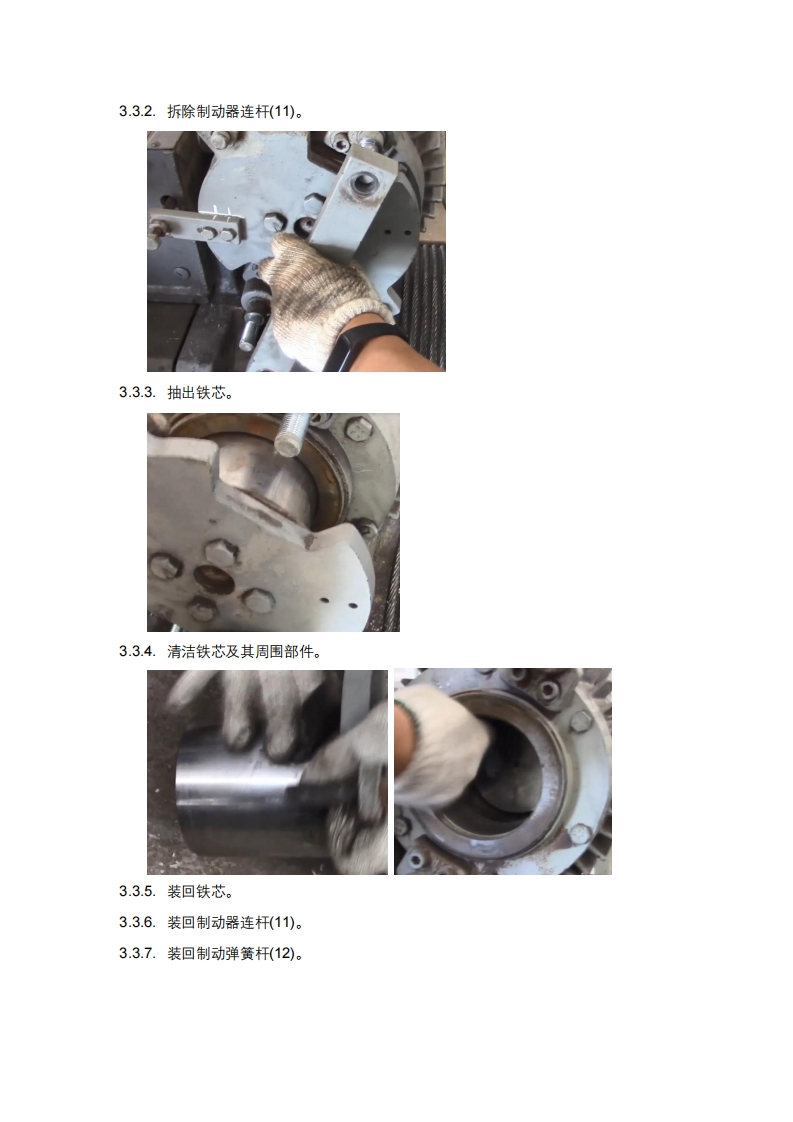 3.3.2. 拆除制动器连杆(11)。

3.3.3. 抽出铁芯。

3.3.4. 清洁铁芯及其周围部件。

3.3.5. 装回铁芯。

3.3.6. 装回制动器连杆(11)。

3.3.7. 装回制动弹簧杆(12)。