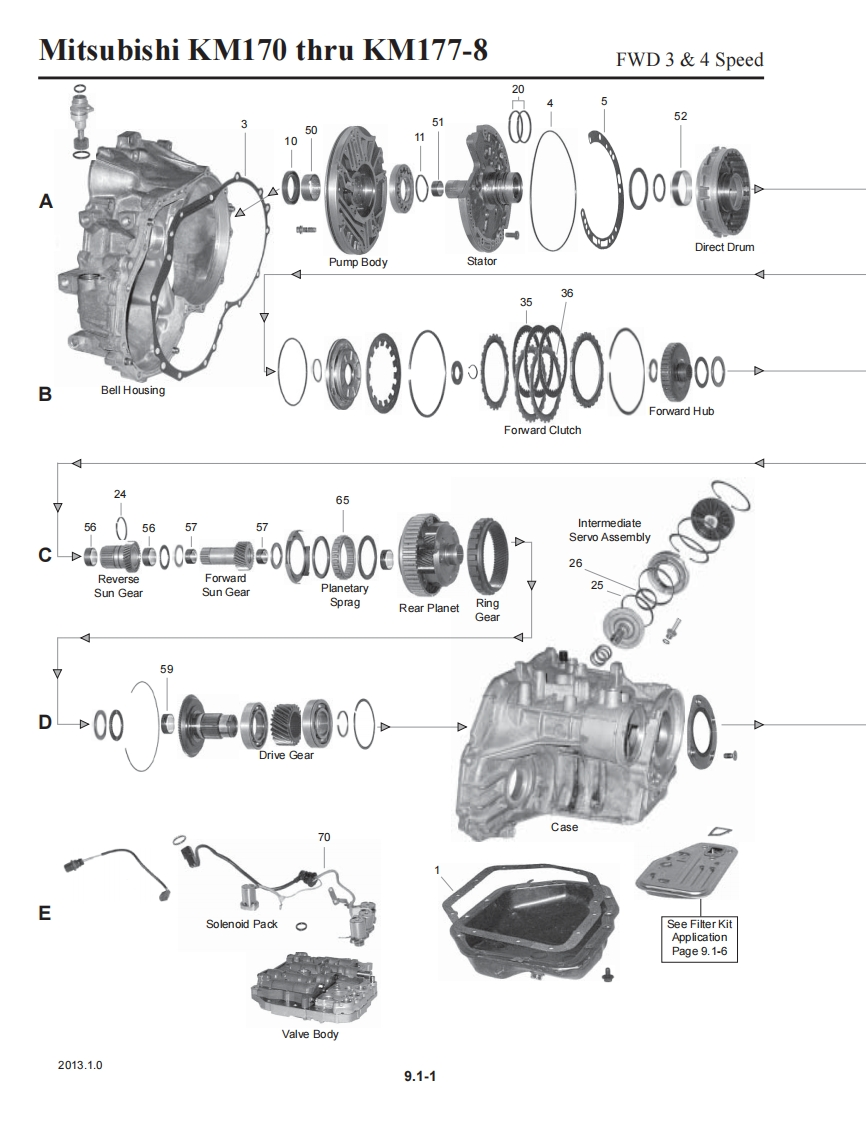 Mitsubishi KM170 thru KM177-8

FWD 3 & 4 Speed

A

3

10

50

11

51

20

4

5

52

Pump Body

Stator

Direct Drum

B

Bell Housing

35

36

Forward Clutch

Forward Hub

C

24

56

56

57

57

65

Reverse Sun Gear

Forward Sun Gear

Planetary Sprag

Rear Planet

Ring Gear

Intermediate Servo Assembly

26

25

D

59

Drive Gear

Case

E

70

Solenoid Pack

Valve Body

1

See Filter Kit Application Page 9.1-6

2013.1.0

9.1-1