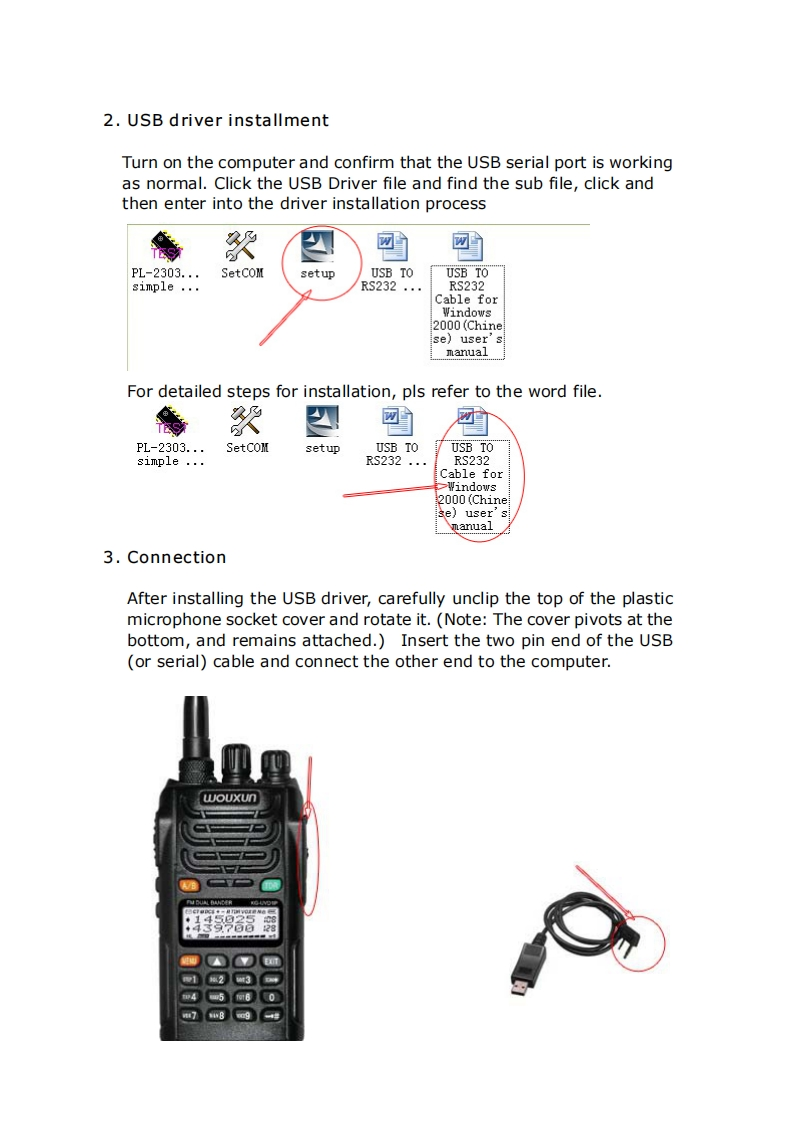 2. USB driver installment

Turn on the computer and confirm that the USB serial port is working as normal. Click the USB Driver file and find the sub file, click and then enter into the driver installation process

TEST
PL-2303... simple ...

SetCOM

setup

USB TO RS232 ...

USB TO RS232 Cable for Windows 2000(Chinese) user's manual

For detailed steps for installation, pls refer to the word file.

TEST
PL-2303... simple ...

SetCOM

setup

USB TO RS232 ...

USB TO RS232 Cable for Windows 2000(Chinese) user's manual

3. Connection

After installing the USB driver, carefully unclip the top of the plastic microphone socket cover and rotate it. (Note: The cover pivots at the bottom, and remains attached.) Insert the two pin end of the USB (or serial) cable and connect the other end to the computer.

WOUXUN
A/B
TDR
FM DUAL BANDER
KG-UVD1P
145025
439700
MENU
EXIT
1
2
3
4
5
6
0
7
8
9