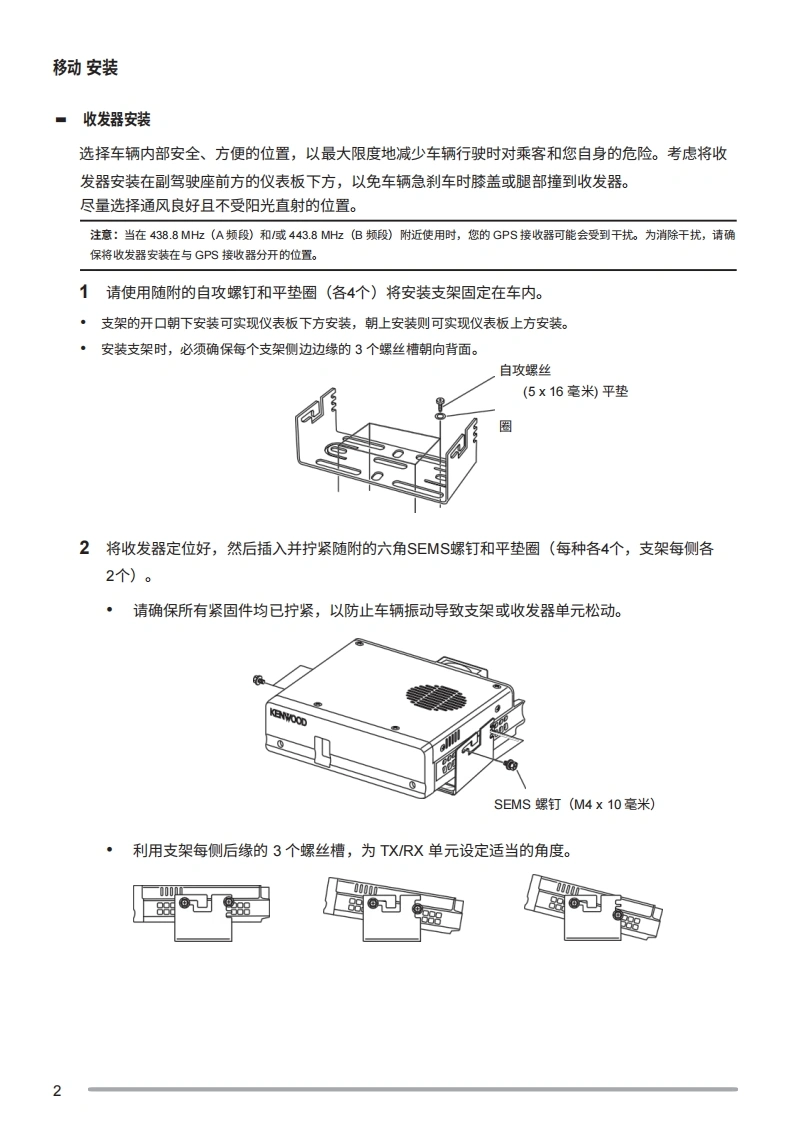 移动 安装

■ 收发器安装

选择车辆内部安全、方便的位置，以最大限度地减少车辆行驶时对乘客和您自身的危险。考虑将收发器安装在副驾驶座前方的仪表板下方，以免车辆急刹车时膝盖或腿部撞到收发器。
尽量选择通风良好且不受阳光直射的位置。

注意：当在 438.8 MHz（A 频段）和/或 443.8 MHz（B 频段）附近使用时，您的 GPS 接收器可能会受到干扰。为消除干扰，请确保将收发器安装在与 GPS 接收器分开的位置。

1 请使用随附的自攻螺钉和平垫圈（各4个）将安装支架固定在车内。

• 支架的开口朝下安装可实现仪表板下方安装，朝上安装则可实现仪表板上方安装。
• 安装支架时，必须确保每个支架侧边边缘的 3 个螺丝槽朝向背面。

自攻螺丝
(5 x 16 毫米) 平垫
圈

2 将收发器定位好，然后插入并拧紧随附的六角SEMS螺钉和平垫圈（每种各4个，支架每侧各2个）。

• 请确保所有紧固件均已拧紧，以防止车辆振动导致支架或收发器单元松动。

KENWOOD

SEMS 螺钉（M4 x 10 毫米）

• 利用支架每侧后缘的 3 个螺丝槽，为 TX/RX 单元设定适当的角度。

2