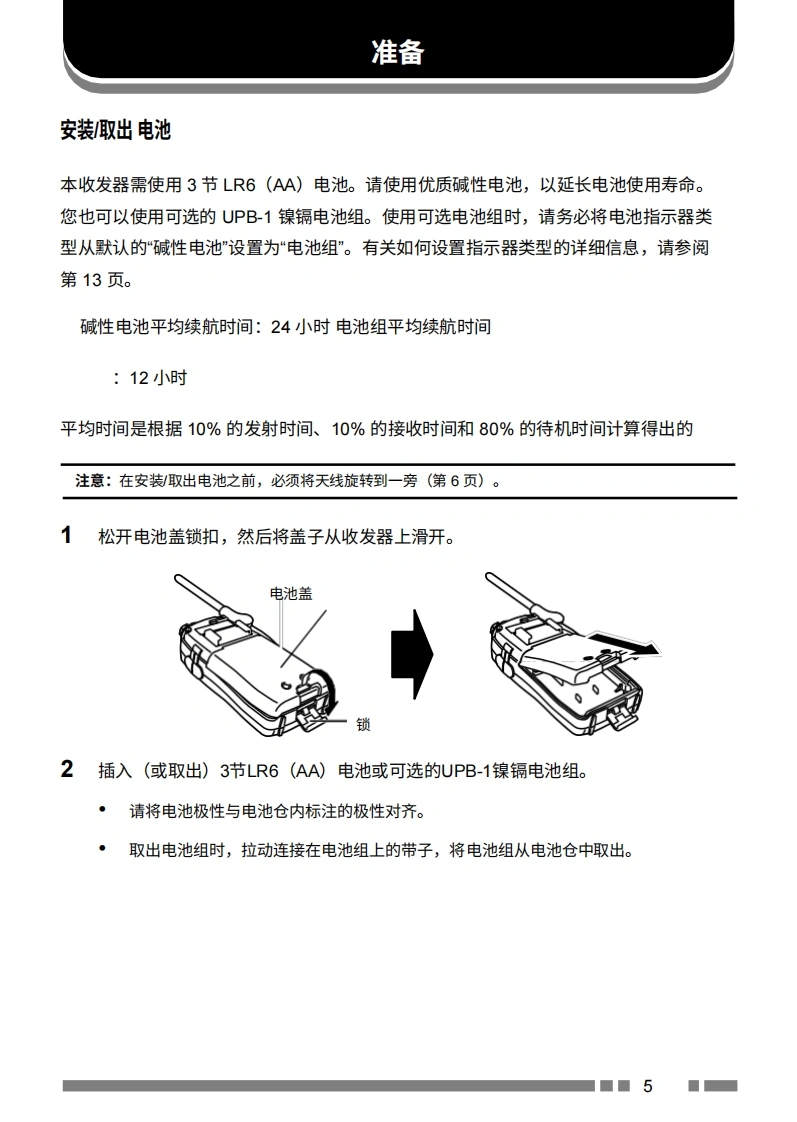 准备

安装/取出 电池

本收发器需使用 3 节 LR6（AA）电池。请使用优质碱性电池，以延长电池使用寿命。您也可以使用可选的 UPB-1 镍镉电池组。使用可选电池组时，请务必将电池指示器类型从默认的“碱性电池”设置为“电池组”。有关如何设置指示器类型的详细信息，请参阅第 13 页。

碱性电池平均续航时间：24 小时 电池组平均续航时间

：12 小时

平均时间是根据 10% 的发射时间、10% 的接收时间和 80% 的待机时间计算得出的

注意：在安装/取出电池之前，必须将天线旋转到一旁（第 6 页）。

1 松开电池盖锁扣，然后将盖子从收发器上滑开。

电池盖

锁

2 插入（或取出）3节LR6（AA）电池或可选的UPB-1镍镉电池组。

• 请将电池极性与电池仓内标注的极性对齐。

• 取出电池组时，拉动连接在电池组上的带子，将电池组从电池仓中取出。

5