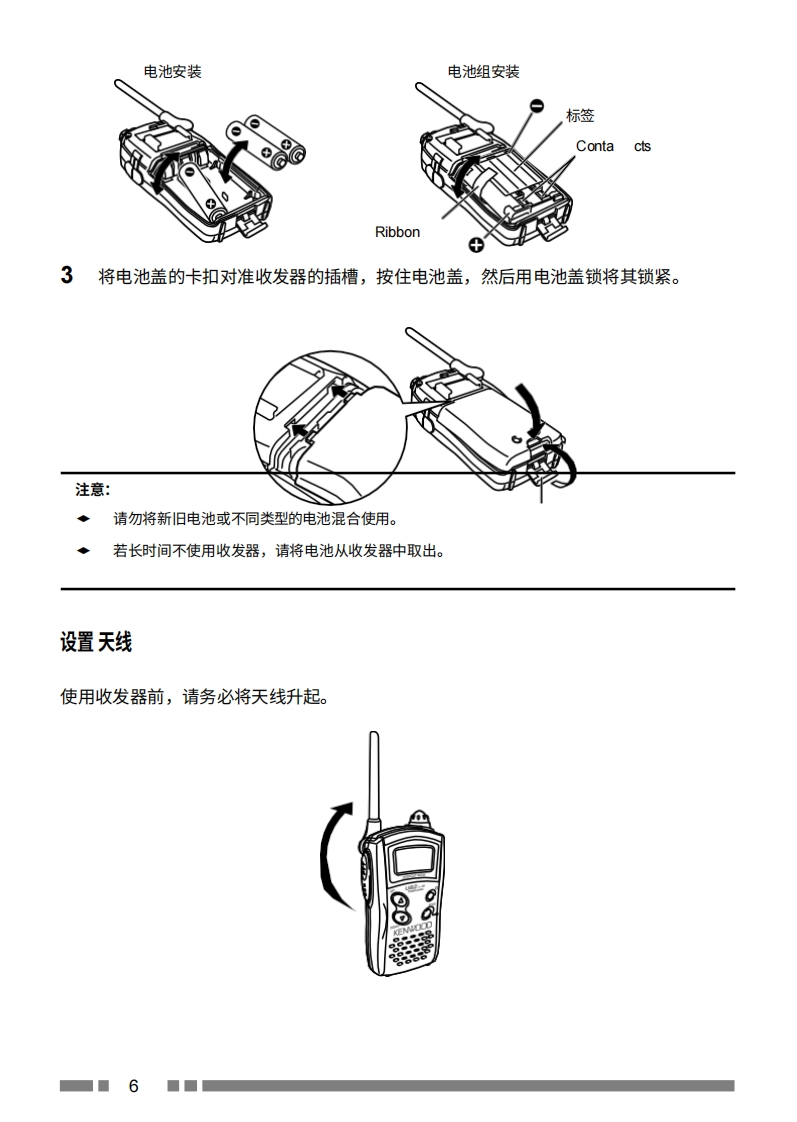 电池安装

电池组安装

标签

Conta cts

Ribbon

3 将电池盖的卡扣对准收发器的插槽，按住电池盖，然后用电池盖锁将其锁紧。

注意：

◆ 请勿将新旧电池或不同类型的电池混合使用。

◆ 若长时间不使用收发器，请将电池从收发器中取出。

设置天线

使用收发器前，请务必将天线升起。

KENWOOD

6