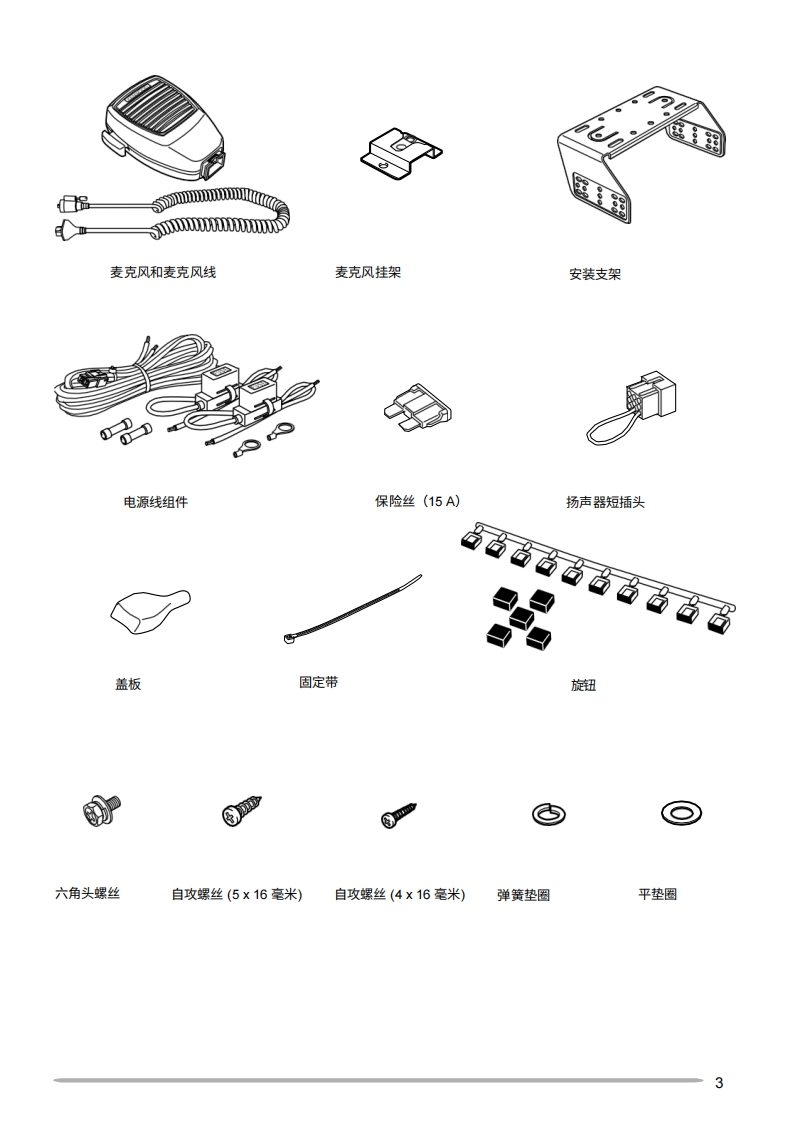 麦克风和麦克风线

麦克风挂架

安装支架

电源线组件

保险丝（15 A）

扬声器短插头

盖板

固定带

旋钮

六角头螺丝

自攻螺丝 (5 x 16 毫米)

自攻螺丝 (4 x 16 毫米)

弹簧垫圈

平垫圈

3