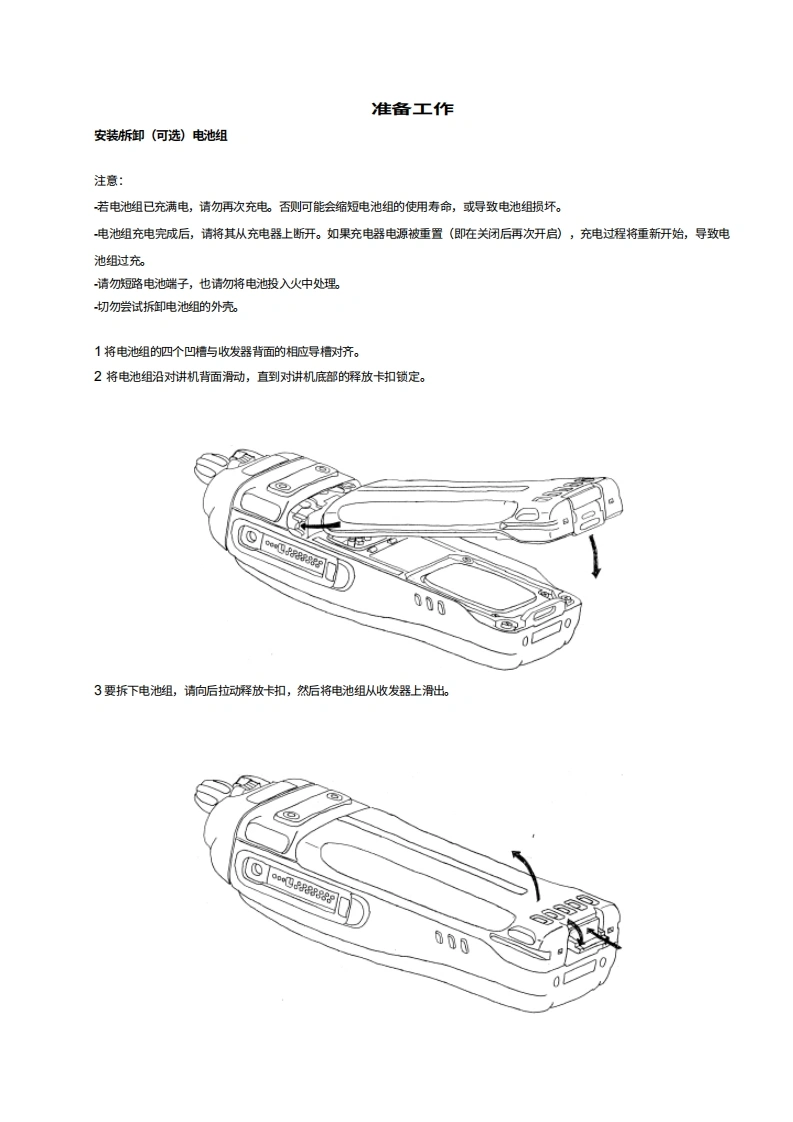 准备工作

安装/拆卸（可选）电池组

注意：

-若电池组已充满电，请勿再次充电。否则可能会缩短电池组的使用寿命，或导致电池组损坏。

-电池组充电完成后，请将其从充电器上断开。如果充电器电源被重置（即在关闭后再次开启），充电过程将重新开始，导致电池组过充。

-请勿短路电池端子，也请勿将电池投入火中处理。

-切勿尝试拆卸电池组的外壳。

1 将电池组的四个凹槽与收发器背面的相应导槽对齐。

2 将电池组沿对讲机背面滑动，直到对讲机底部的释放卡扣锁定。

3 要拆下电池组，请向后拉动释放卡扣，然后将电池组从收发器上滑出。