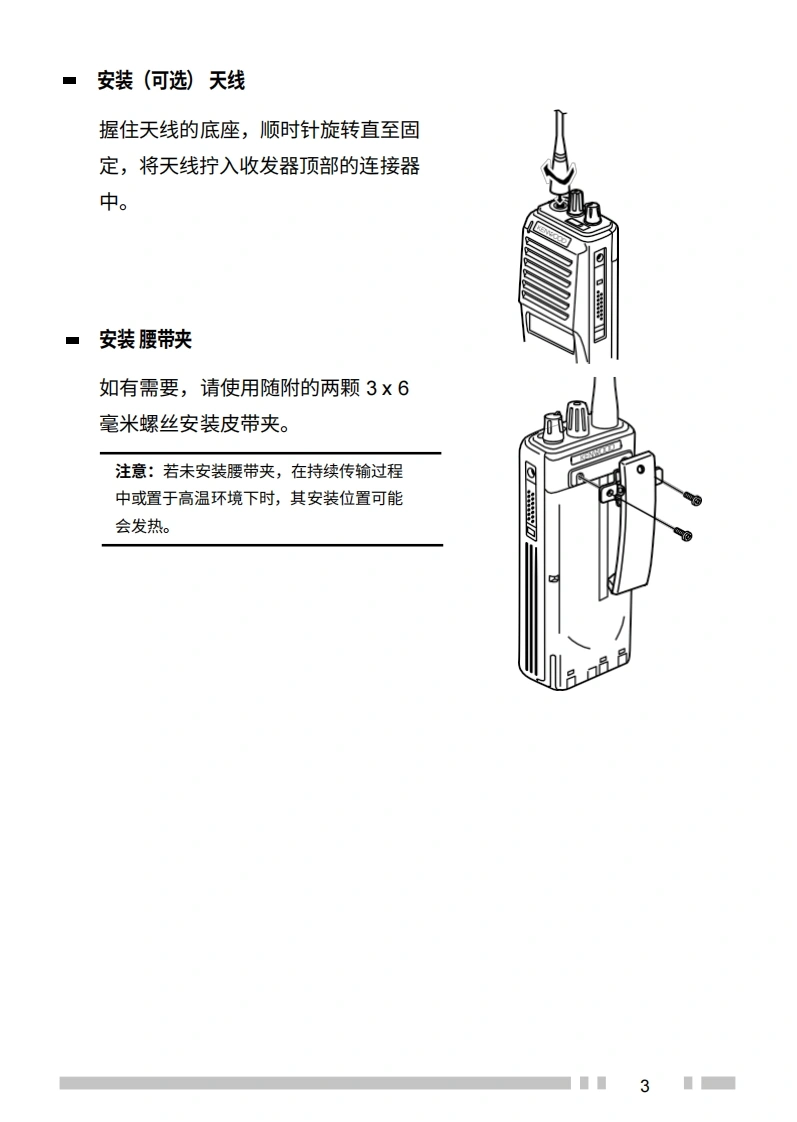 安装（可选）天线

握住天线的底座，顺时针旋转直至固定，将天线拧入收发器顶部的连接器中。

安装 腰带夹

如有需要，请使用随附的两颗 3 x 6 毫米螺丝安装皮带夹。

注意：若未安装腰带夹，在持续传输过程中或置于高温环境下时，其安装位置可能会发热。

3