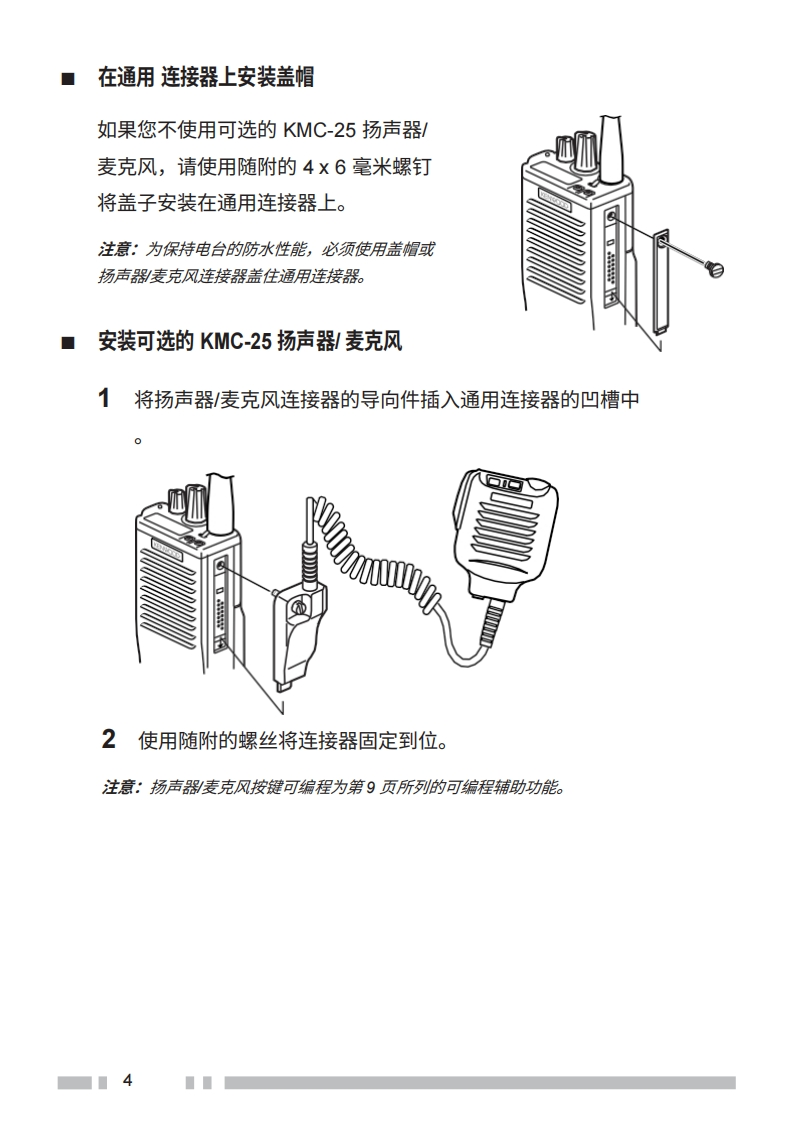 ■ 在通用 连接器上安装盖帽

如果您不使用可选的 KMC-25 扬声器/麦克风，请使用随附的 4 x 6 毫米螺钉将盖子安装在通用连接器上。

注意：为保持电台的防水性能，必须使用盖帽或扬声器/麦克风连接器盖住通用连接器。

■ 安装可选的 KMC-25 扬声器/ 麦克风

1 将扬声器/麦克风连接器的导向件插入通用连接器的凹槽中。

2 使用随附的螺丝将连接器固定到位。

注意：扬声器/麦克风按键可编程为第 9 页所列的可编程辅助功能。

4