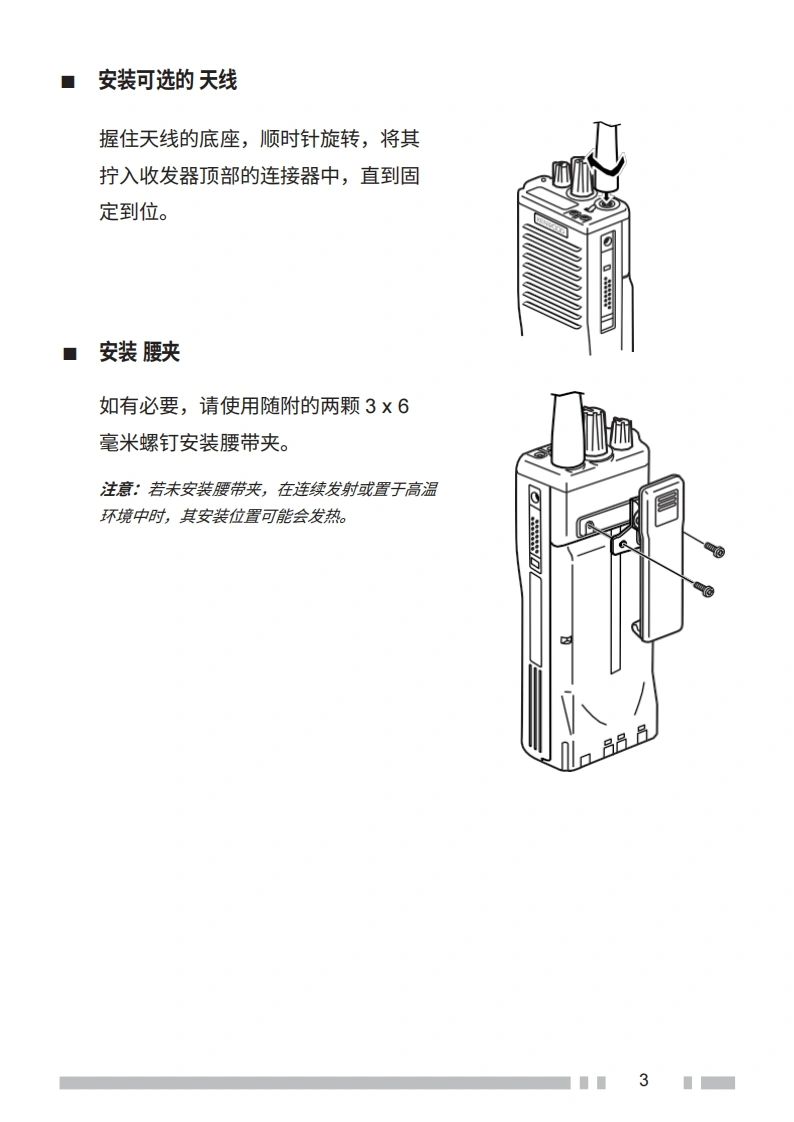 ■ 安装可选的 天线

握住天线的底座，顺时针旋转，将其拧入收发器顶部的连接器中，直到固定到位。

■ 安装 腰夹

如有必要，请使用随附的两颗 3 x 6 毫米螺钉安装腰带夹。

注意：若未安装腰带夹，在连续发射或置于高温环境中时，其安装位置可能会发热。

3