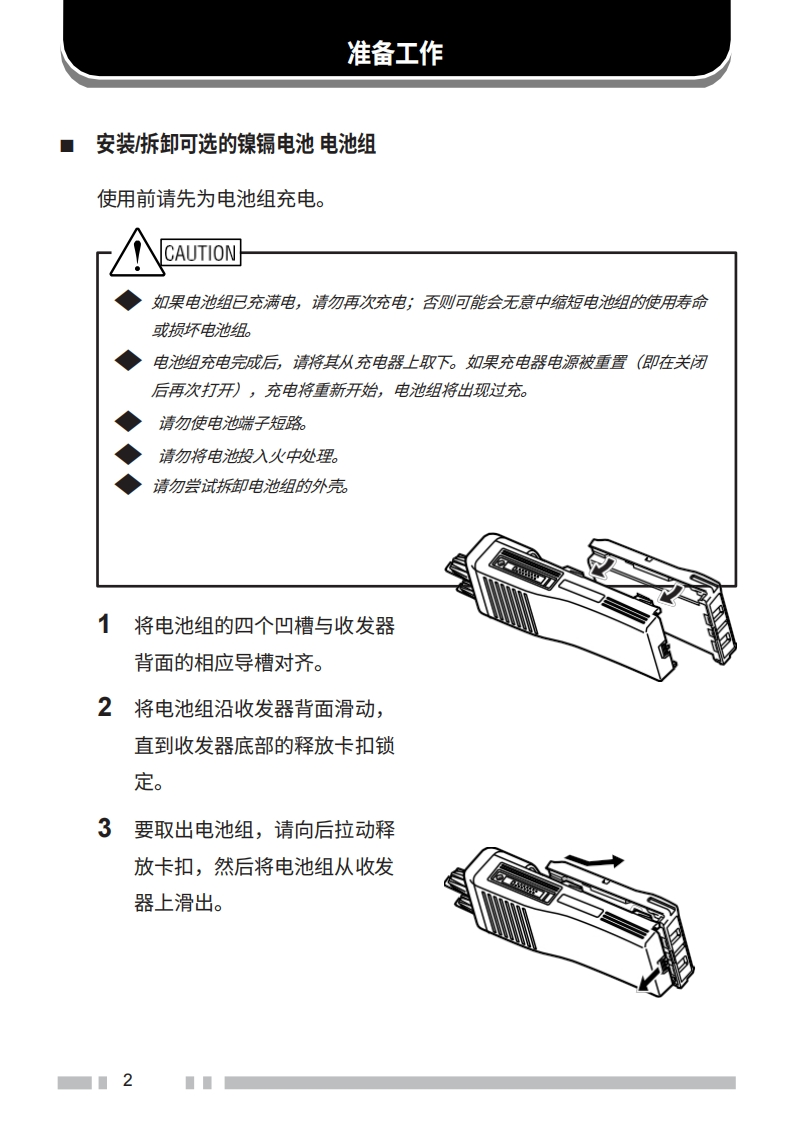 准备工作

■ 安装/拆卸可选的镍镉电池 电池组

使用前请先为电池组充电。

CAUTION

◆ 如果电池组已充满电，请勿再次充电；否则可能会无意中缩短电池组的使用寿命或损坏电池组。

◆ 电池组充电完成后，请将其从充电器上取下。如果充电器电源被重置（即在关闭后再次打开），充电将重新开始，电池组将出现过充。

◆ 请勿使电池端子短路。

◆ 请勿将电池投入火中处理。

◆ 请勿尝试拆卸电池组的外壳。

1 将电池组的四个凹槽与收发器背面的相应导槽对齐。

2 将电池组沿收发器背面滑动，直到收发器底部的释放卡扣锁定。

3 要取出电池组，请向后拉动释放卡扣，然后将电池组从收发器上滑出。

2