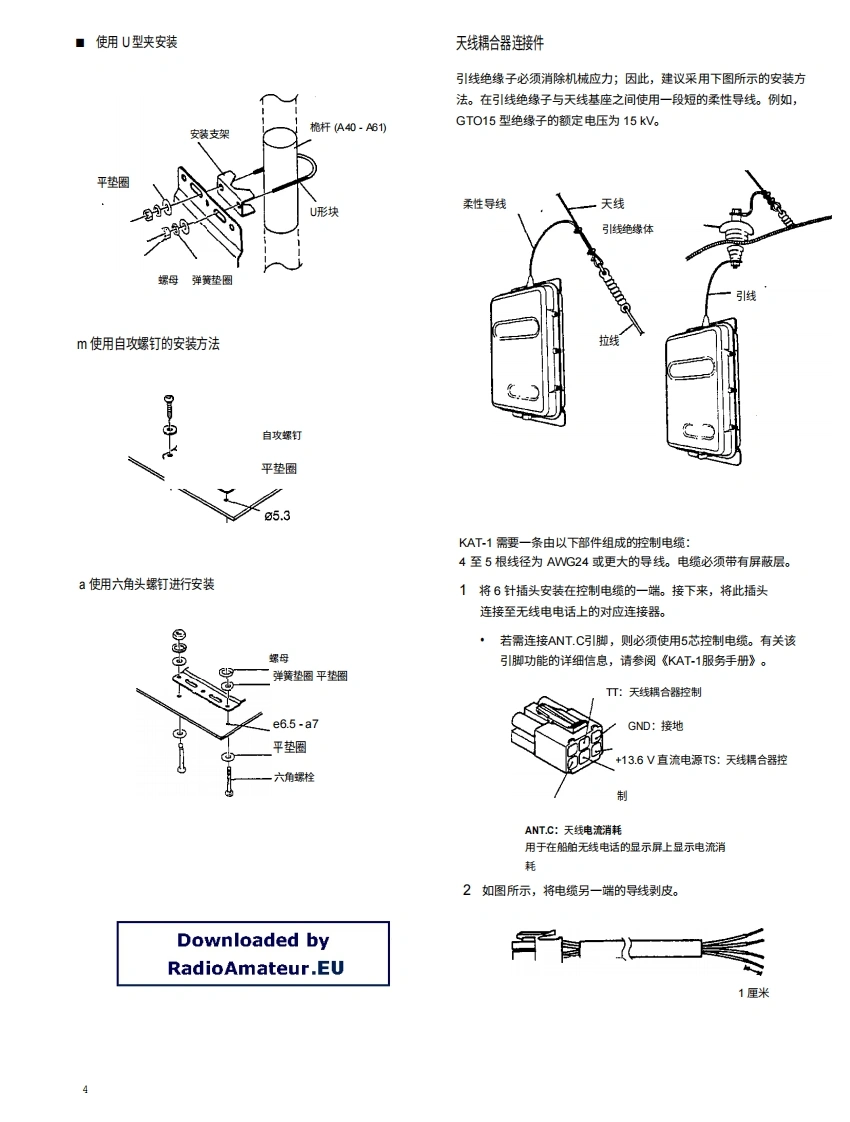 ■ 使用 U 型夹安装

安装支架

桅杆 (A40 - A61)

平垫圈

U形块

螺母 弹簧垫圈

m 使用自攻螺钉的安装方法

自攻螺钉

平垫圈

ø5.3

a 使用六角头螺钉进行安装

螺母

弹簧垫圈 平垫圈

e6.5 - a7

平垫圈

六角螺栓

Downloaded by
RadioAmateur.EU

4

天线耦合器连接件

引线绝缘子必须消除机械应力；因此，建议采用下图所示的安装方法。在引线绝缘子与天线基座之间使用一段短的柔性导线。例如，GTO15 型绝缘子的额定电压为 15 kV。

柔性导线

天线

引线绝缘体

拉线

引线

KAT-1 需要一条由以下部件组成的控制电缆：
4 至 5 根线径为 AWG24 或更大的导线。电缆必须带有屏蔽层。

1 将 6 针插头安装在控制电缆的一端。接下来，将此插头连接至无线电电话上的对应连接器。

• 若需连接ANT.C引脚，则必须使用5芯控制电缆。有关该引脚功能的详细信息，请参阅《KAT-1服务手册》。

TT：天线耦合器控制

GND：接地

+13.6 V 直流电源TS：天线耦合器控制

ANT.C：天线电流消耗
用于在船舶无线电话的显示屏上显示电流消耗

2 如图所示，将电缆另一端的导线剥皮。

1 厘米