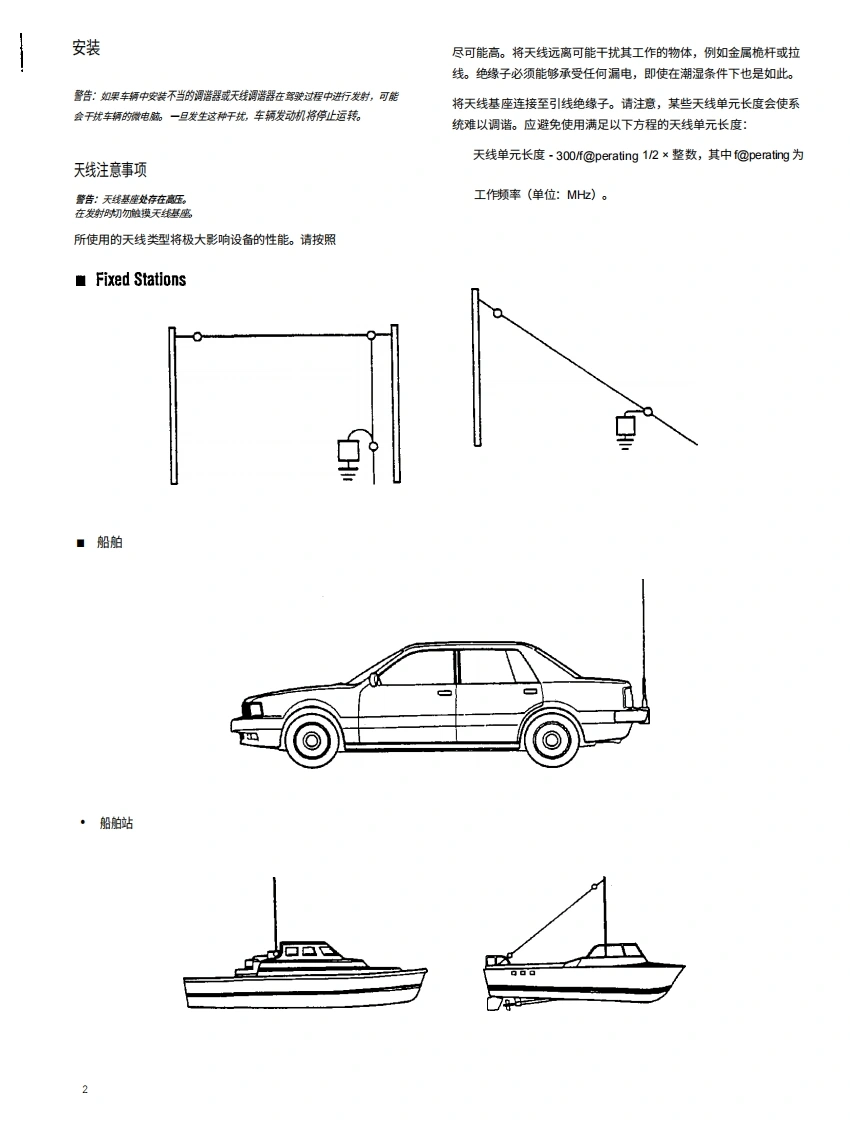 安装

警告：如果车辆中安装不当的调谐器或天线调谐器在驾驶过程中进行发射，可能会干扰车辆的微电脑。一旦发生这种干扰，车辆发动机将停止运转。

天线注意事项

警告：天线基座处存在高压。
在发射时切勿触摸天线基座。

所使用的天线类型将极大影响设备的性能。请按照

尽可能高。将天线远离可能干扰其工作的物体，例如金属桅杆或拉线。绝缘子必须能够承受任何漏电，即使在潮湿条件下也是如此。

将天线基座连接至引线绝缘子。请注意，某些天线单元长度会使系统难以调谐。应避免使用满足以下方程的天线单元长度：

天线单元长度 - 300/f@perating 1/2 × 整数，其中 f@perating 为

工作频率（单位：MHz）。

■ Fixed Stations

■ 船舶

• 船舶站

2