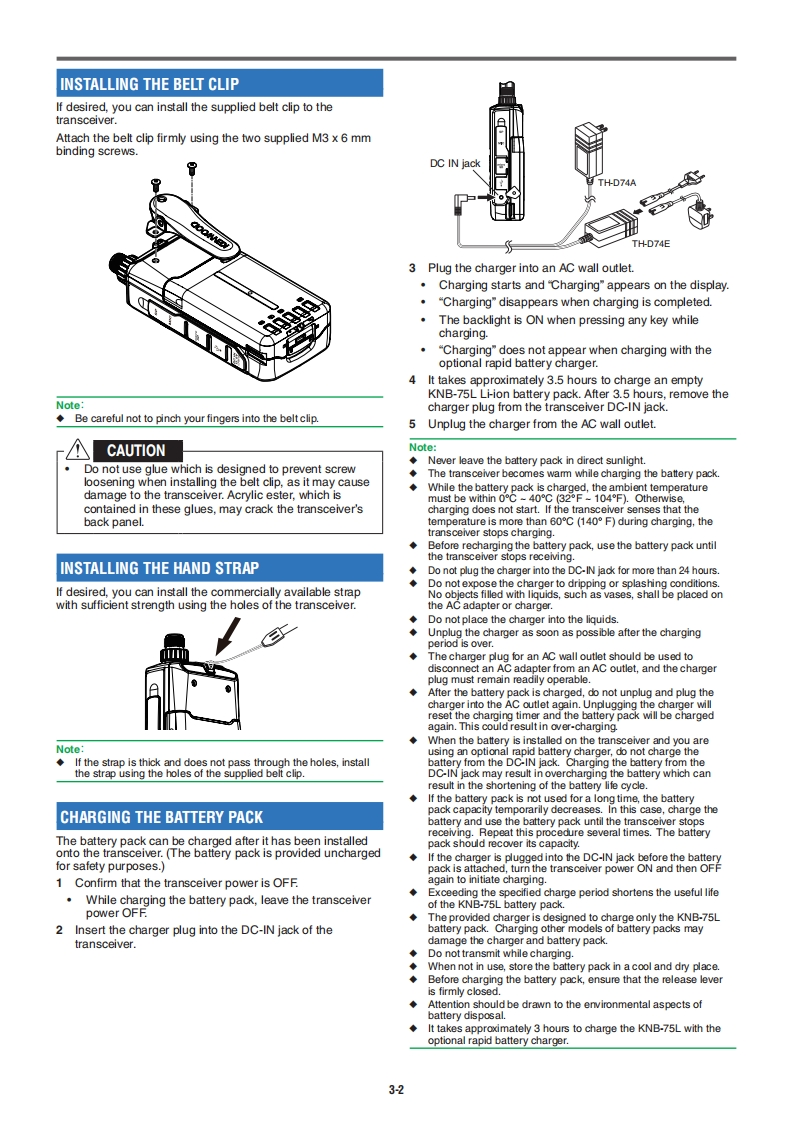 INSTALLING THE BELT CLIP

If desired, you can install the supplied belt clip to the transceiver.

Attach the belt clip firmly using the two supplied M3 x 6 mm binding screws.

KENWOOD

Note:
◆ Be careful not to pinch your fingers into the belt clip.

CAUTION
• Do not use glue which is designed to prevent screw loosening when installing the belt clip, as it may cause damage to the transceiver. Acrylic ester, which is contained in these glues, may crack the transceiver's back panel.

INSTALLING THE HAND STRAP

If desired, you can install the commercially available strap with sufficient strength using the holes of the transceiver.

Note:
◆ If the strap is thick and does not pass through the holes, install the strap using the holes of the supplied belt clip.

CHARGING THE BATTERY PACK

The battery pack can be charged after it has been installed onto the transceiver. (The battery pack is provided uncharged for safety purposes.)

1 Confirm that the transceiver power is OFF.
• While charging the battery pack, leave the transceiver power OFF.

2 Insert the charger plug into the DC-IN jack of the transceiver.

DC IN jack
TH-D74A
TH-D74E

3 Plug the charger into an AC wall outlet.
• Charging starts and "Charging" appears on the display.
• "Charging" disappears when charging is completed.
• The backlight is ON when pressing any key while charging.
• "Charging" does not appear when charging with the optional rapid battery charger.

4 It takes approximately 3.5 hours to charge an empty KNB-75L Li-ion battery pack. After 3.5 hours, remove the charger plug from the transceiver DC-IN jack.

5 Unplug the charger from the AC wall outlet.

Note:
◆ Never leave the battery pack in direct sunlight.
◆ The transceiver becomes warm while charging the battery pack.
◆ While the battery pack is charged, the ambient temperature must be within 0°C ~ 40°C (32°F ~ 104°F). Otherwise, charging does not start. If the transceiver senses that the temperature is more than 60°C (140° F) during charging, the transceiver stops charging.
◆ Before recharging the battery pack, use the battery pack until the transceiver stops receiving.
◆ Do not plug the charger into the DC-IN jack for more than 24 hours.
◆ Do not expose the charger to dripping or splashing conditions. No objects filled with liquids, such as vases, shall be placed on the AC adapter or charger.
◆ Do not place the charger into the liquids.
◆ Unplug the charger as soon as possible after the charging period is over.
◆ The charger plug for an AC wall outlet should be used to disconnect an AC adapter from an AC outlet, and the charger plug must remain readily operable.
◆ After the battery pack is charged, do not unplug and plug the charger into the AC outlet again. Unplugging the charger will reset the charging timer and the battery pack will be charged again. This could result in over-charging.
◆ When the battery is installed on the transceiver and you are using an optional rapid battery charger, do not charge the battery from the DC-IN jack. Charging the battery from the DC-IN jack may result in overcharging the battery which can result in the shortening of the battery life cycle.
◆ If the battery pack is not used for a long time, the battery pack capacity temporarily decreases. In this case, charge the battery and use the battery pack until the transceiver stops receiving. Repeat this procedure several times. The battery pack should recover its capacity.
◆ If the charger is plugged into the DC-IN jack before the battery pack is attached, turn the transceiver power ON and then OFF again to initiate charging.
◆ Exceeding the specified charge period shortens the useful life of the KNB-75L battery pack.
◆ The provided charger is designed to charge only the KNB-75L battery pack. Charging other models of battery packs may damage the charger and battery pack.
◆ Do not transmit while charging.
◆ When not in use, store the battery pack in a cool and dry place.
◆ Before charging the battery pack, ensure that the release lever is firmly closed.
◆ Attention should be drawn to the environmental aspects of battery disposal.
◆ It takes approximately 3 hours to charge the KNB-75L with the optional rapid battery charger.

3-2