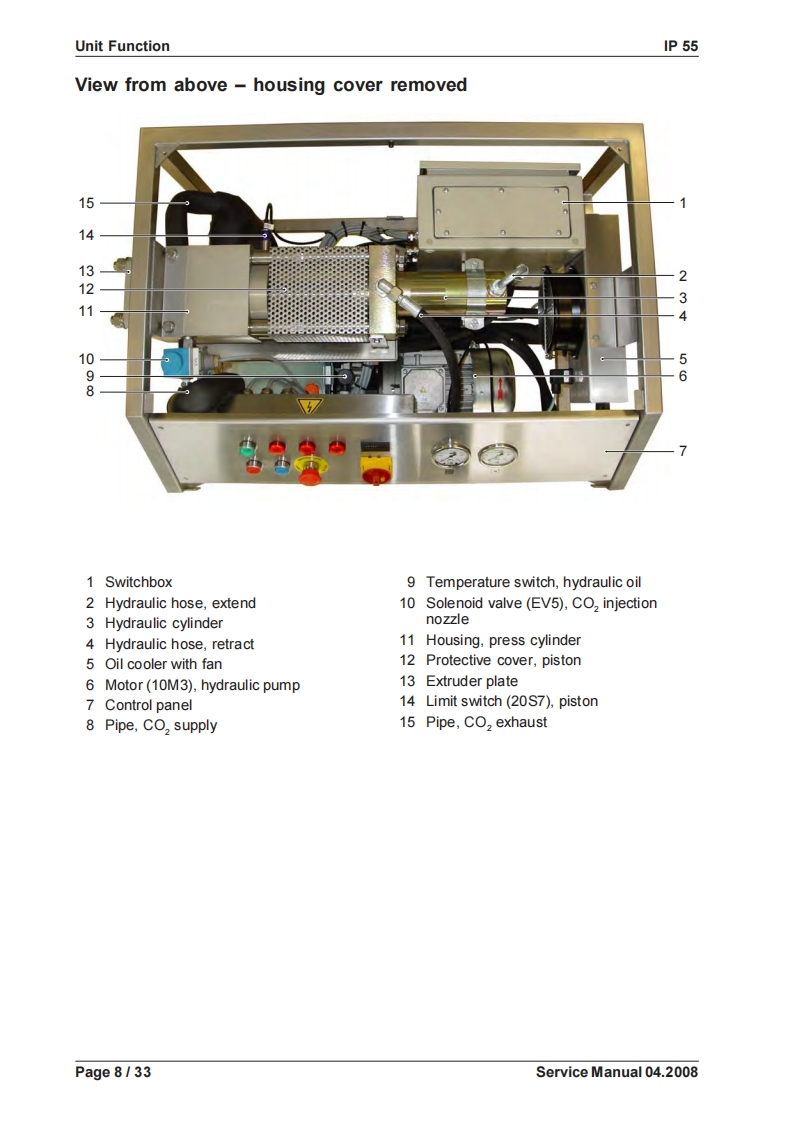 Unit Function IP 55

View from above – housing cover removed

15
14
13
12
11
10
9
8
1
2
3
4
5
6
7

1 Switchbox
2 Hydraulic hose, extend
3 Hydraulic cylinder
4 Hydraulic hose, retract
5 Oil cooler with fan
6 Motor (10M3), hydraulic pump
7 Control panel
8 Pipe, $CO_2$ supply

9 Temperature switch, hydraulic oil
10 Solenoid valve (EV5), $CO_2$ injection nozzle
11 Housing, press cylinder
12 Protective cover, piston
13 Extruder plate
14 Limit switch (20S7), piston
15 Pipe, $CO_2$ exhaust

Page 8 / 33 Service Manual 04.2008