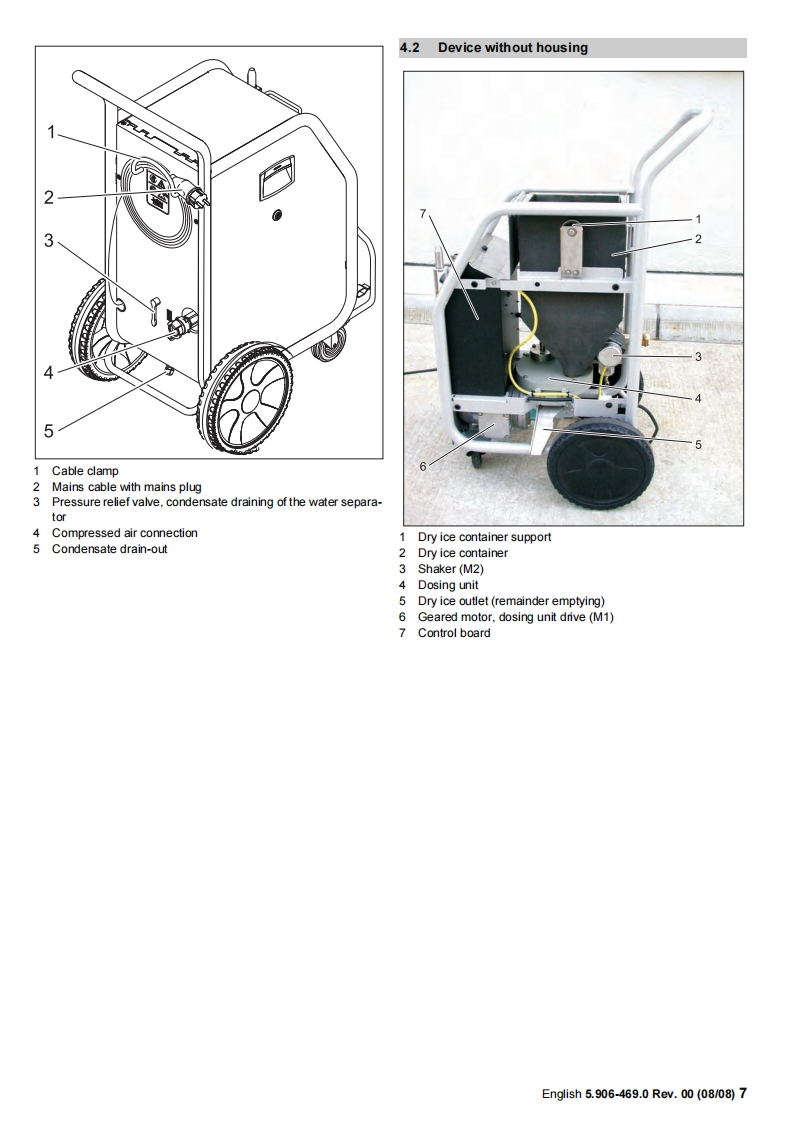 1
2
3
4
5

1 Cable clamp
2 Mains cable with mains plug
3 Pressure relief valve, condensate draining of the water separator
4 Compressed air connection
5 Condensate drain-out

4.2 Device without housing

7
1
2
3
4
5
6

1 Dry ice container support
2 Dry ice container
3 Shaker (M2)
4 Dosing unit
5 Dry ice outlet (remainder emptying)
6 Geared motor, dosing unit drive (M1)
7 Control board

English 5.906-469.0 Rev. 00 (08/08) 7