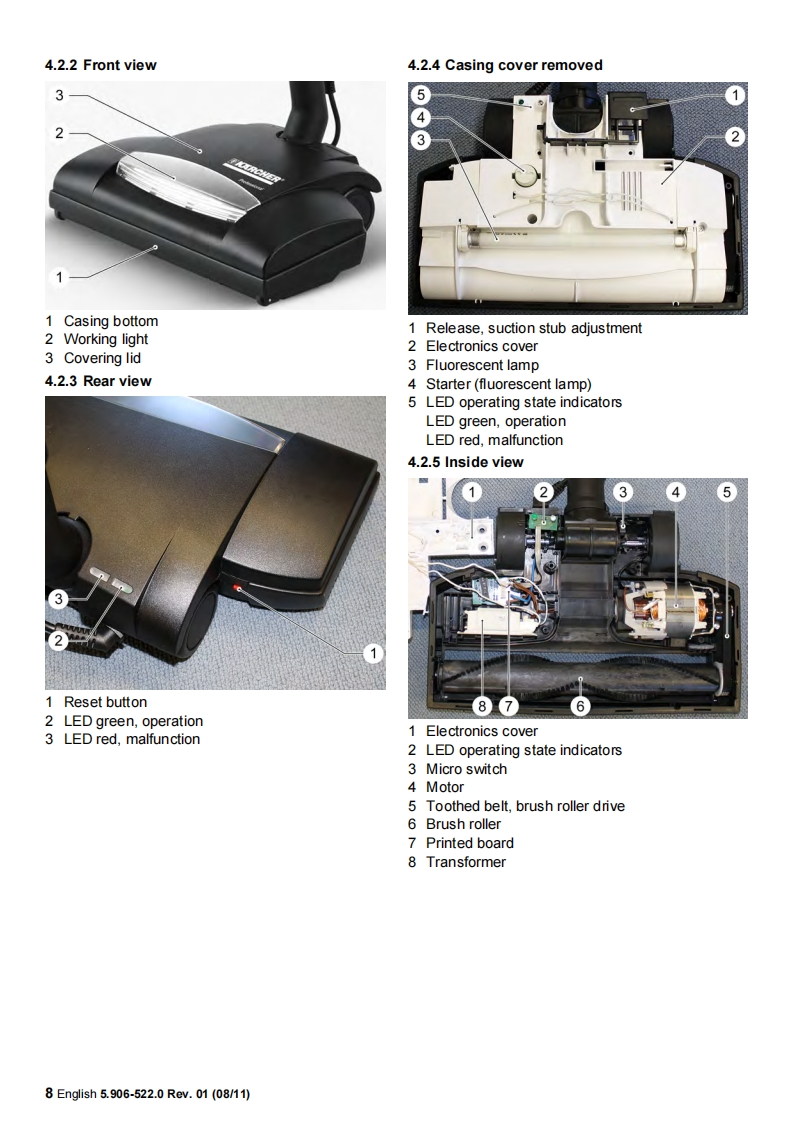 4.2.2 Front view

3
2
1

KÄRCHER
Professional

1 Casing bottom
2 Working light
3 Covering lid

4.2.3 Rear view

3
2
1

1 Reset button
2 LED green, operation
3 LED red, malfunction

4.2.4 Casing cover removed

5
4
3
1
2

1 Release, suction stub adjustment
2 Electronics cover
3 Fluorescent lamp
4 Starter (fluorescent lamp)
5 LED operating state indicators
LED green, operation
LED red, malfunction

4.2.5 Inside view

1
2
3
4
5
8
7
6

1 Electronics cover
2 LED operating state indicators
3 Micro switch
4 Motor
5 Toothed belt, brush roller drive
6 Brush roller
7 Printed board
8 Transformer

8 English 5.906-522.0 Rev. 01 (08/11)