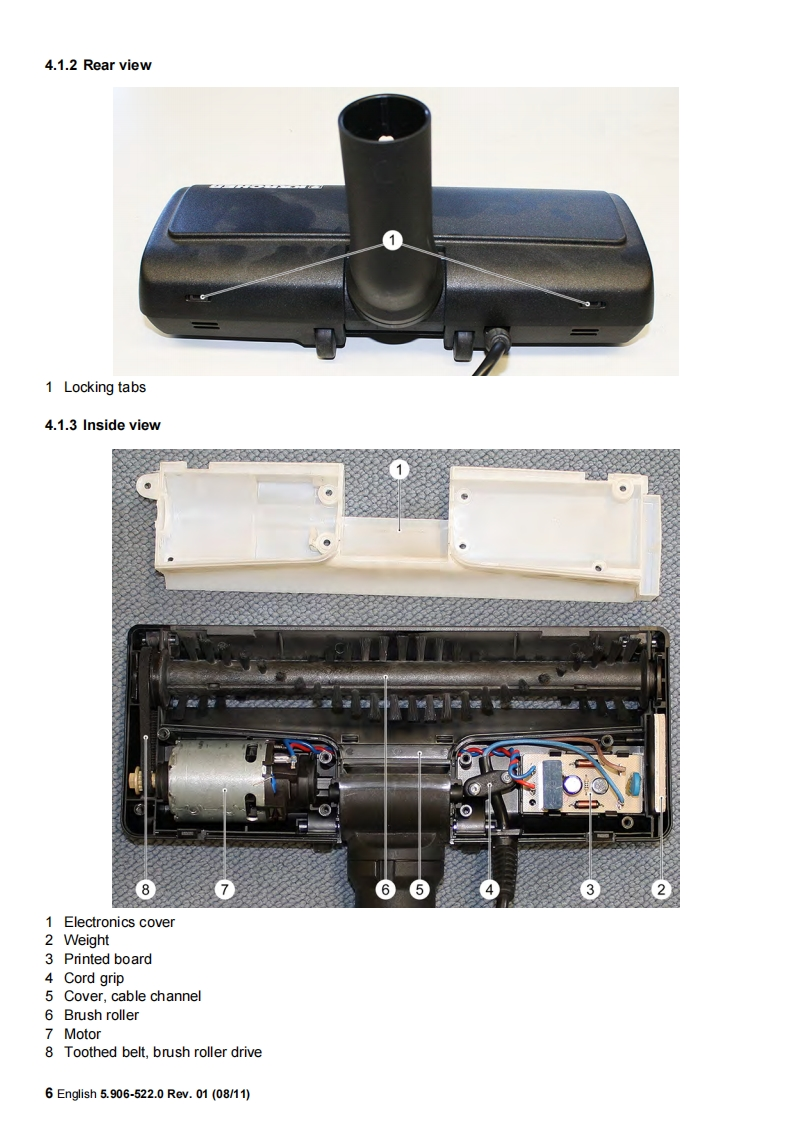 4.1.2 Rear view

1

1 Locking tabs

4.1.3 Inside view

1

8 7 6 5 4 3 2

1 Electronics cover
2 Weight
3 Printed board
4 Cord grip
5 Cover, cable channel
6 Brush roller
7 Motor
8 Toothed belt, brush roller drive

6 English 5.906-522.0 Rev. 01 (08/11)