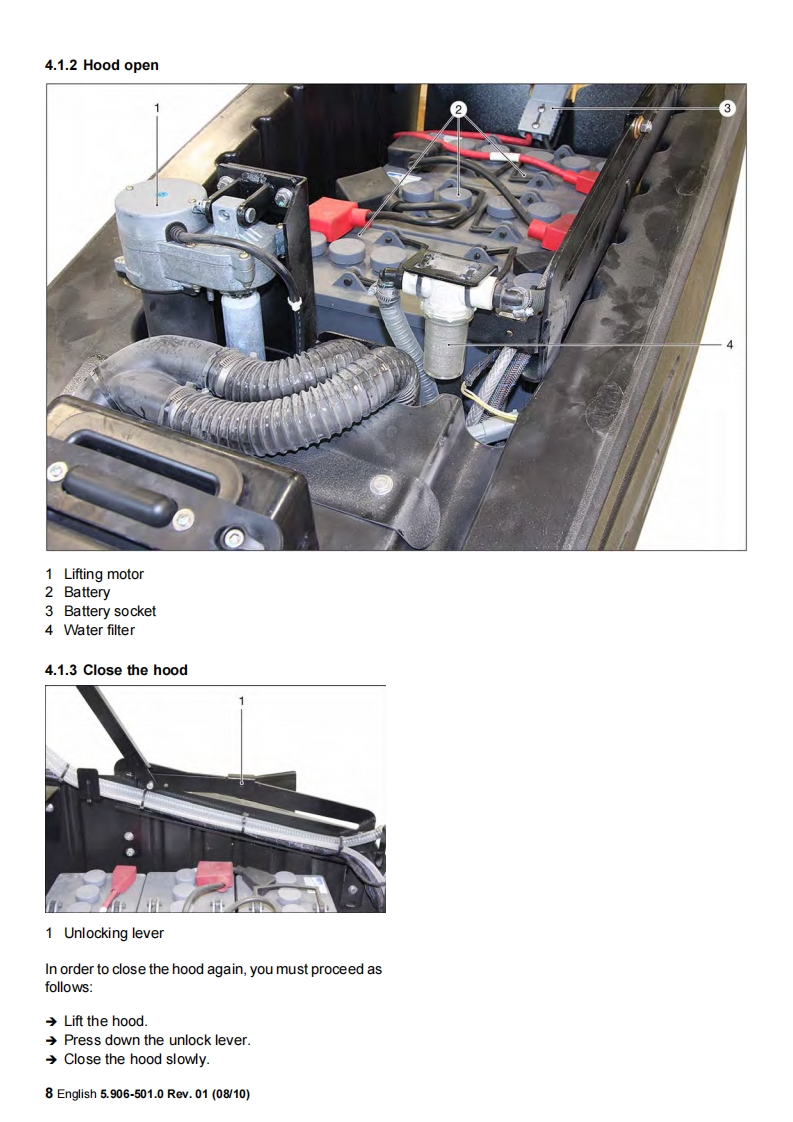 4.1.2 Hood open

1
2
3
4

1 Lifting motor
2 Battery
3 Battery socket
4 Water filter

4.1.3 Close the hood

1

1 Unlocking lever

In order to close the hood again, you must proceed as follows:

➔ Lift the hood.
➔ Press down the unlock lever.
➔ Close the hood slowly.

8 English 5.906-501.0 Rev. 01 (08/10)