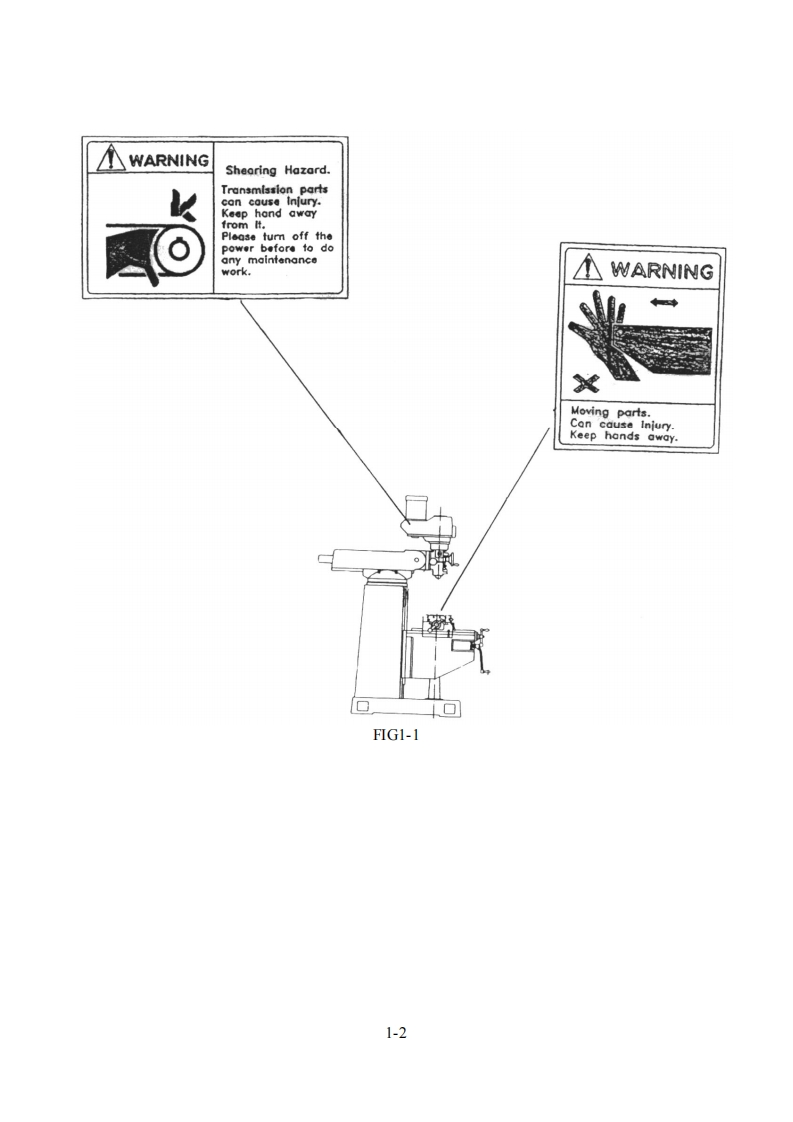 WARNING

Shearing Hazard.

Transmission parts can cause injury. Keep hand away from it. Please turn off the power before to do any maintenance work.

WARNING

Moving parts. Can cause injury. Keep hands away.

FIG1-1

1-2