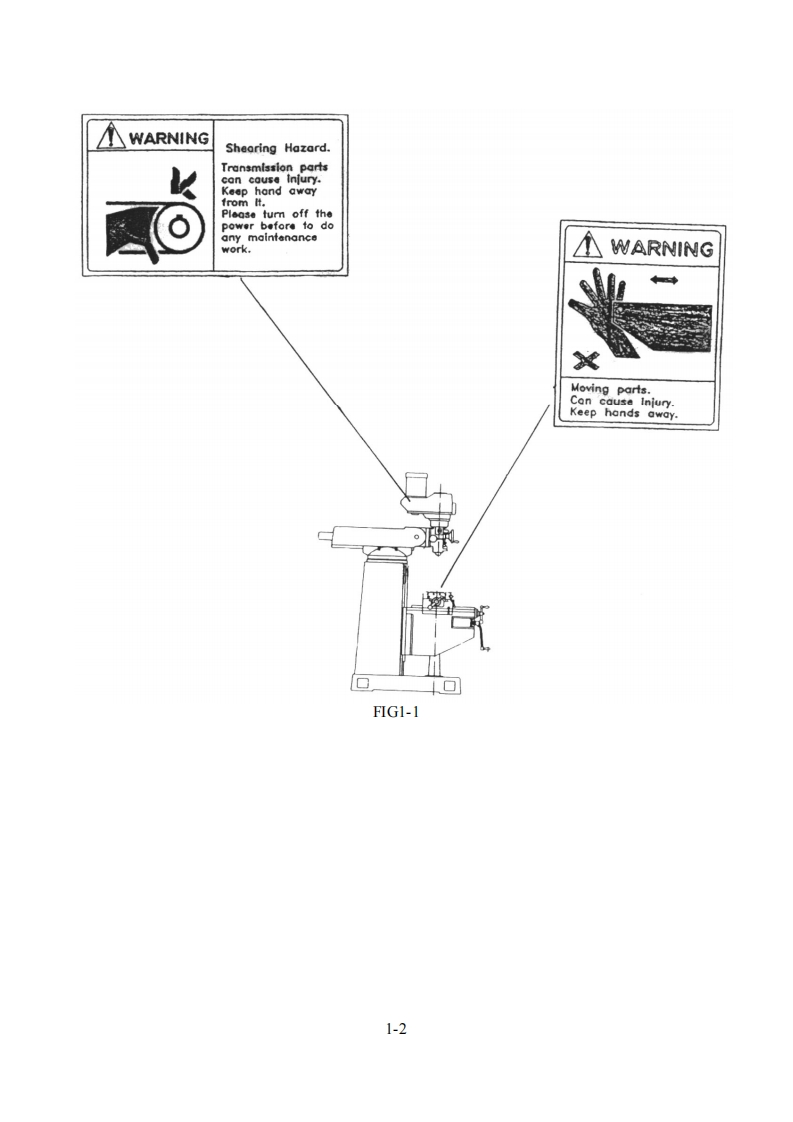 WARNING

Shearing Hazard.

Transmission parts can cause injury. Keep hand away from it. Please turn off the power before to do any maintenance work.

WARNING

Moving parts. Can cause injury. Keep hands away.

FIG1-1

1-2