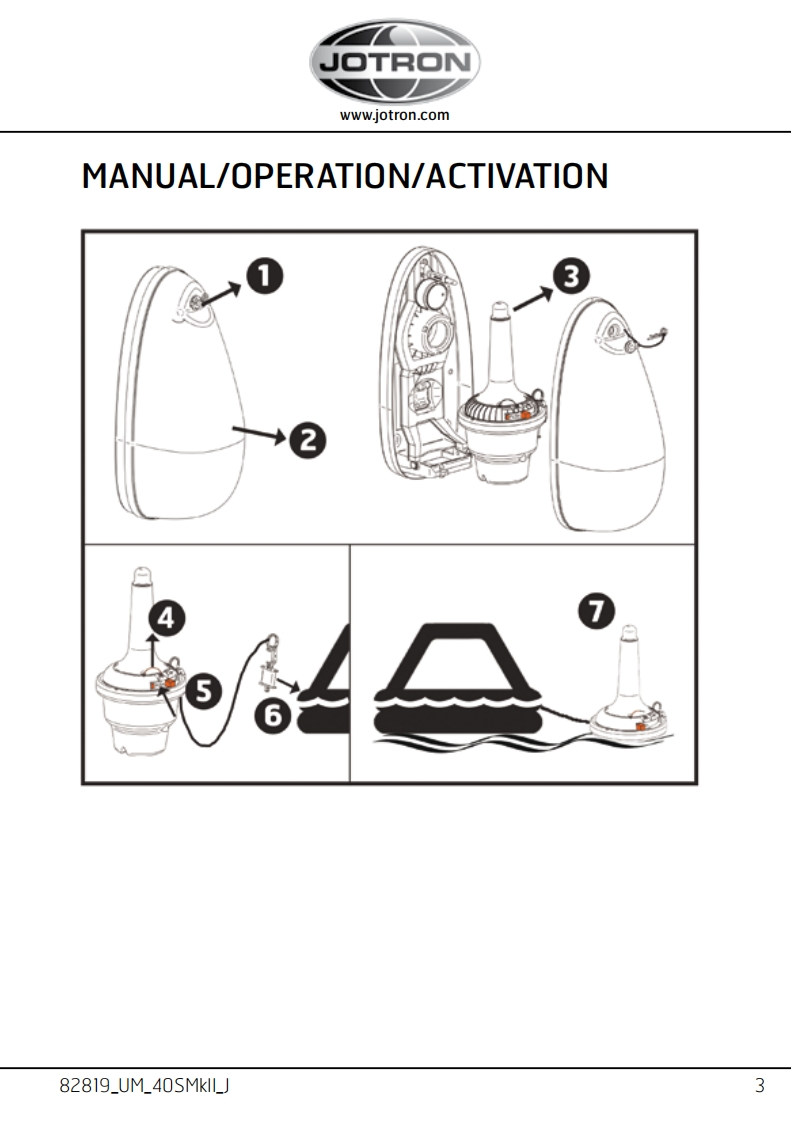 JOTRON
www.jotron.com

MANUAL/OPERATION/ACTIVATION

1
2
3
4
5
6
7

82819_UM_40SMkII_J

3