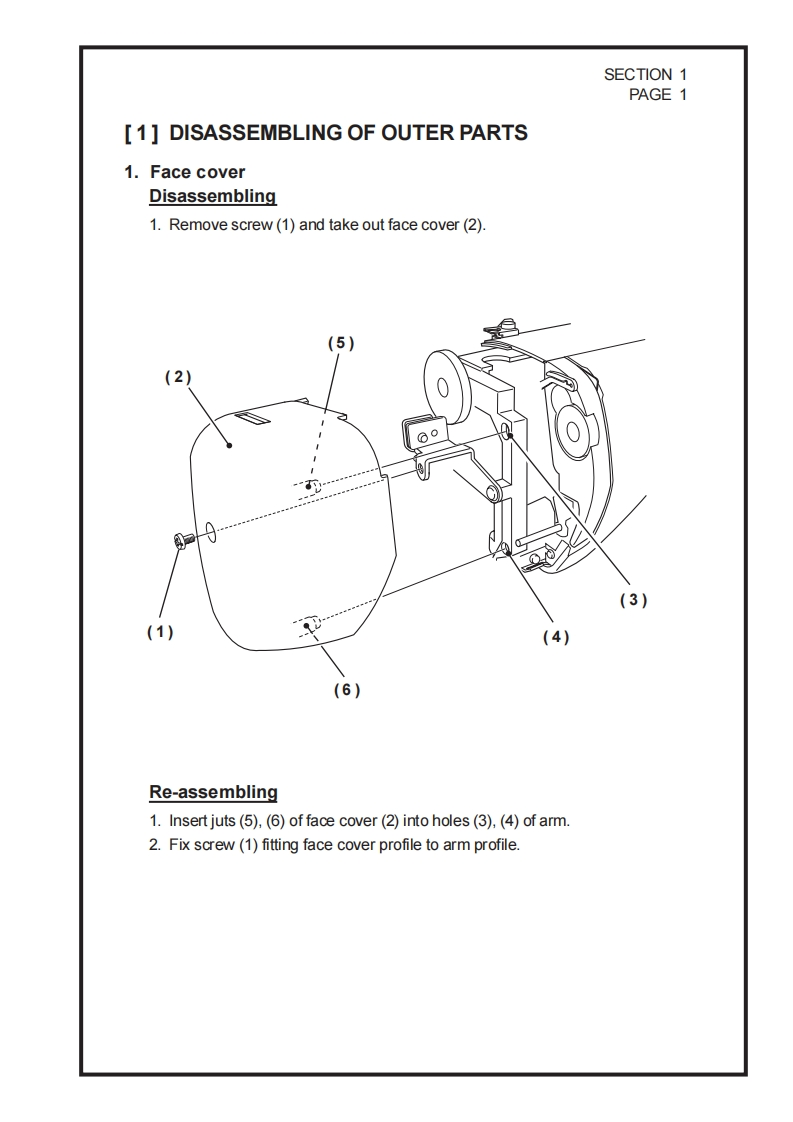 SECTION 1
PAGE 1

[ 1 ] DISASSEMBLING OF OUTER PARTS

1. Face cover
Disassembling
1. Remove screw (1) and take out face cover (2).

( 5 )
( 2 )
( 3 )
( 1 )
( 4 )
( 6 )

Re-assembling
1. Insert juts (5), (6) of face cover (2) into holes (3), (4) of arm.
2. Fix screw (1) fitting face cover profile to arm profile.