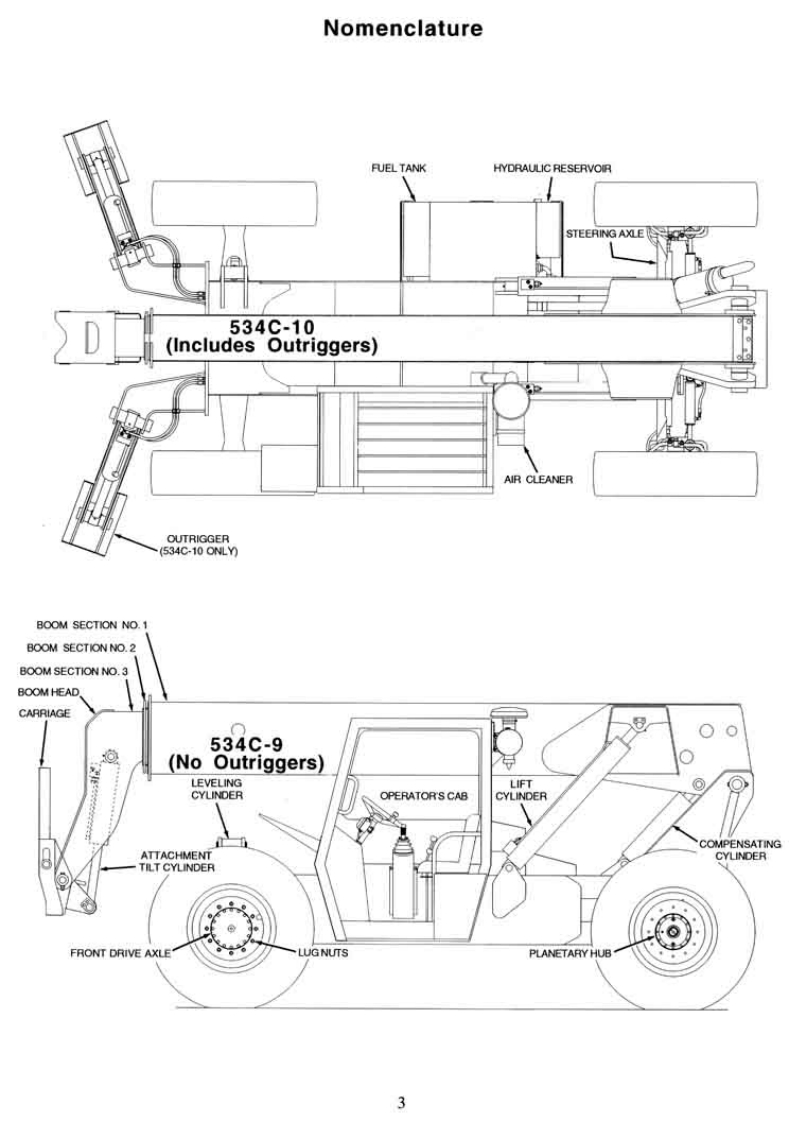 Nomenclature

FUEL TANK
HYDRAULIC RESERVOIR
STEERING AXLE
534C-10
(Includes Outriggers)
AIR CLEANER
OUTRIGGER
(534C-10 ONLY)

BOOM SECTION NO. 1
BOOM SECTION NO. 2
BOOM SECTION NO. 3
BOOM HEAD
CARRIAGE
534C-9
(No Outriggers)
LEVELING CYLINDER
OPERATOR'S CAB
LIFT CYLINDER
COMPENSATING CYLINDER
ATTACHMENT TILT CYLINDER
FRONT DRIVE AXLE
LUG NUTS
PLANETARY HUB

3