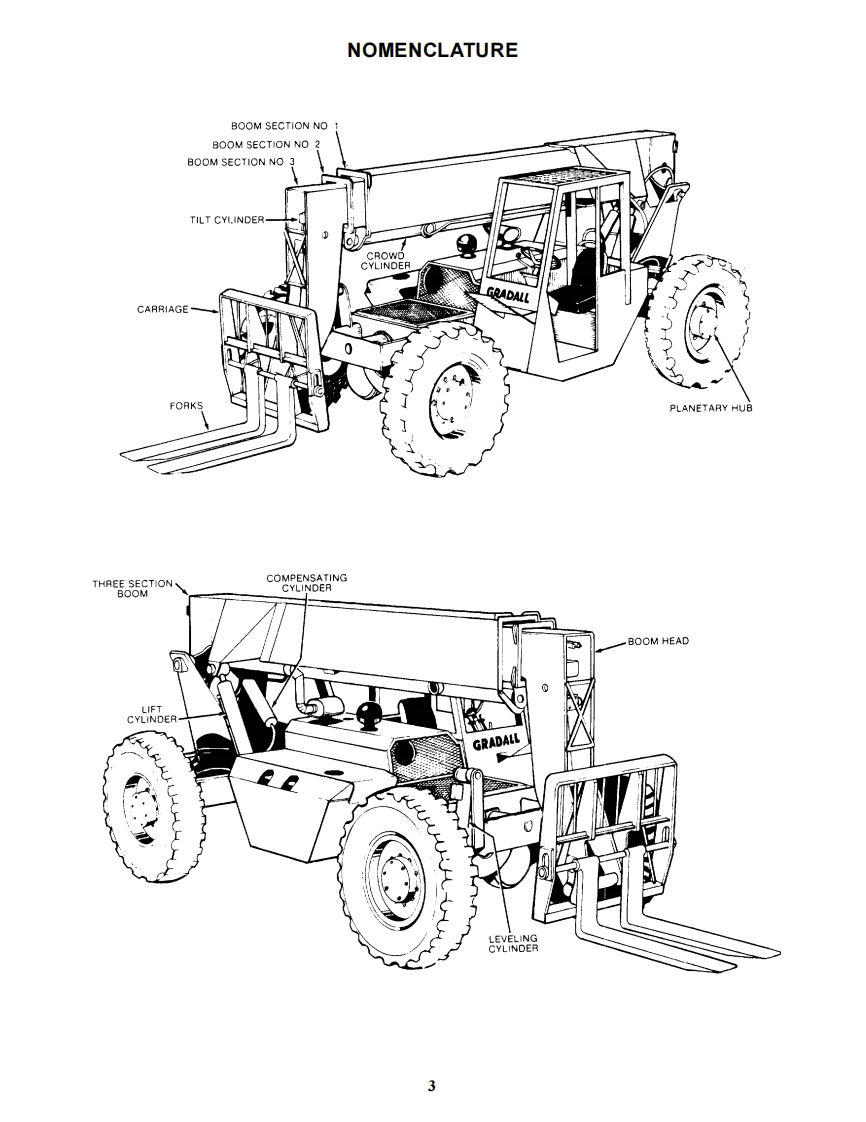 NOMENCLATURE

BOOM SECTION NO 1
BOOM SECTION NO 2
BOOM SECTION NO 3
TILT CYLINDER
CROWD CYLINDER
GRADALL
CARRIAGE
FORKS
PLANETARY HUB

THREE SECTION BOOM
COMPENSATING CYLINDER
BOOM HEAD
LIFT CYLINDER
GRADALL
LEVELING CYLINDER

3