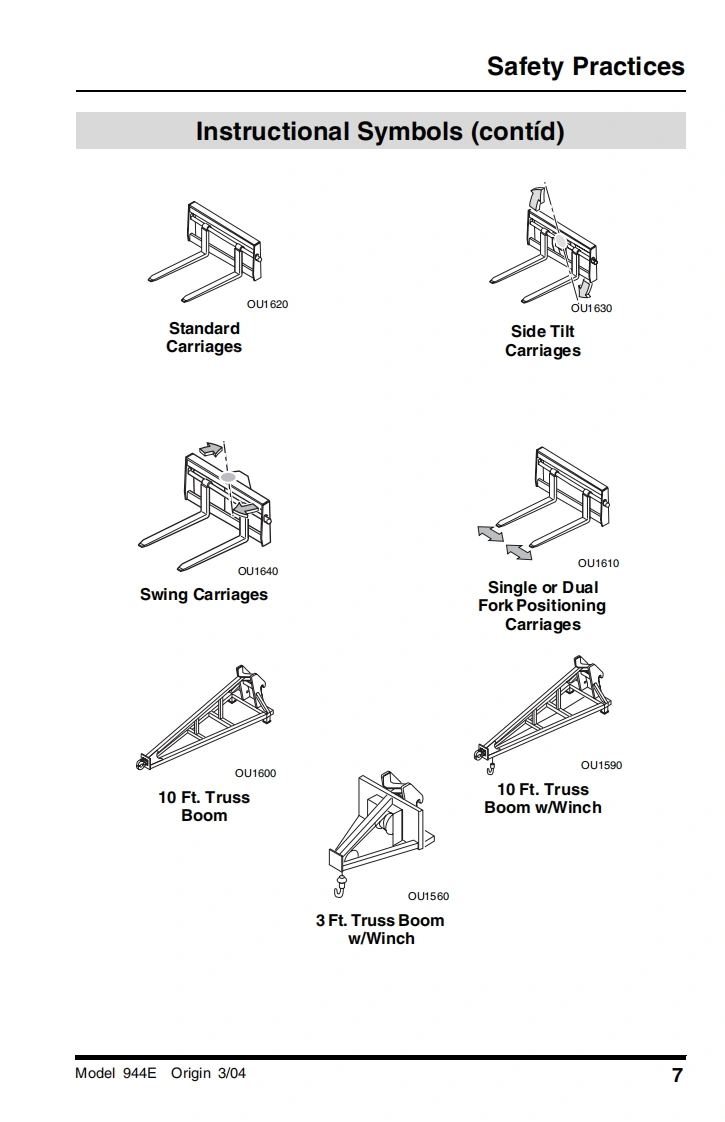 Safety Practices

Instructional Symbols (contíd)

OU1620

Standard Carriages

OU1630

Side Tilt Carriages

OU1640

Swing Carriages

OU1610

Single or Dual Fork Positioning Carriages

OU1600

10 Ft. Truss Boom

OU1590

10 Ft. Truss Boom w/Winch

OU1560

3 Ft. Truss Boom w/Winch

Model 944E Origin 3/04

7