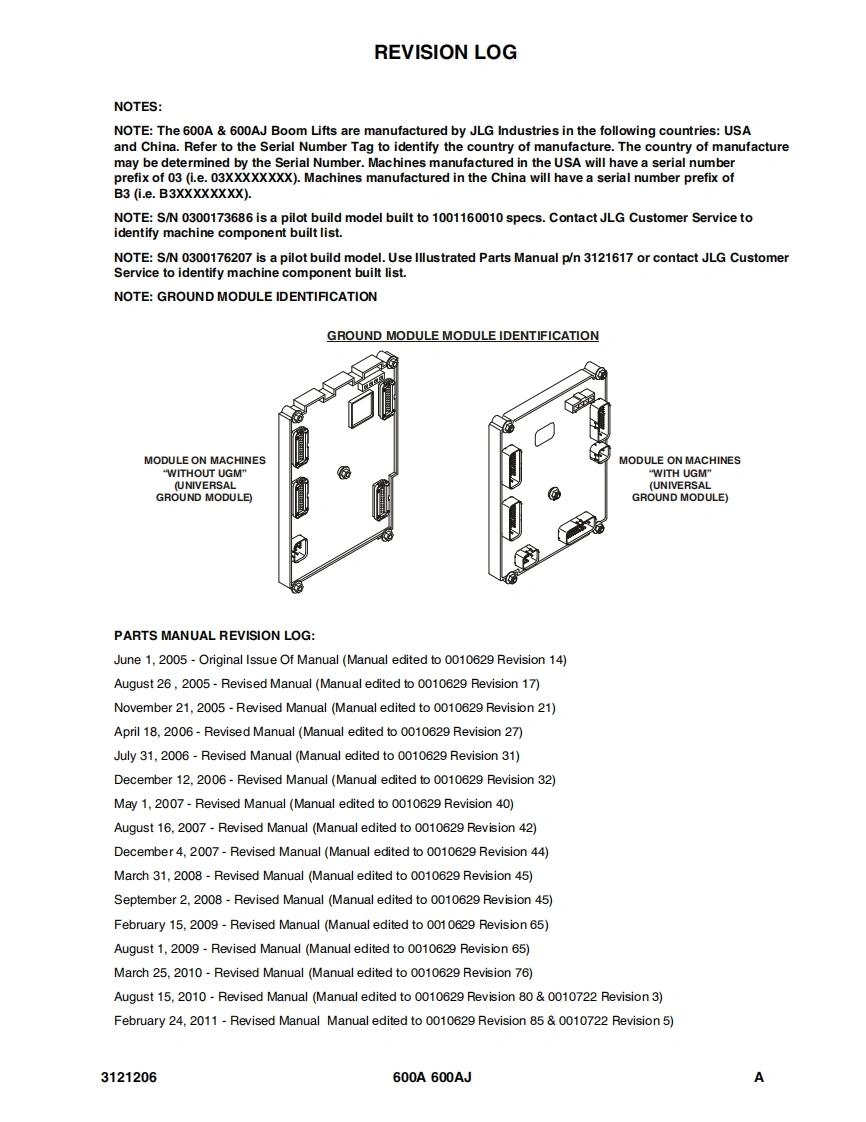 REVISION LOG

NOTES:

NOTE: The 600A & 600AJ Boom Lifts are manufactured by JLG Industries in the following countries: USA and China. Refer to the Serial Number Tag to identify the country of manufacture. The country of manufacture may be determined by the Serial Number. Machines manufactured in the USA will have a serial number prefix of 03 (i.e. 03XXXXXXXX). Machines manufactured in the China will have a serial number prefix of B3 (i.e. B3XXXXXXXX).

NOTE: S/N 0300173686 is a pilot build model built to 1001160010 specs. Contact JLG Customer Service to identify machine component built list.

NOTE: S/N 0300176207 is a pilot build model. Use Illustrated Parts Manual p/n 3121617 or contact JLG Customer Service to identify machine component built list.

NOTE: GROUND MODULE IDENTIFICATION

GROUND MODULE MODULE IDENTIFICATION

MODULE ON MACHINES "WITHOUT UGM" (UNIVERSAL GROUND MODULE)

MODULE ON MACHINES "WITH UGM" (UNIVERSAL GROUND MODULE)

PARTS MANUAL REVISION LOG:

June 1, 2005 - Original Issue Of Manual (Manual edited to 0010629 Revision 14)

August 26 , 2005 - Revised Manual (Manual edited to 0010629 Revision 17)

November 21, 2005 - Revised Manual (Manual edited to 0010629 Revision 21)

April 18, 2006 - Revised Manual (Manual edited to 0010629 Revision 27)

July 31, 2006 - Revised Manual (Manual edited to 0010629 Revision 31)

December 12, 2006 - Revised Manual (Manual edited to 0010629 Revision 32)

May 1, 2007 - Revised Manual (Manual edited to 0010629 Revision 40)

August 16, 2007 - Revised Manual (Manual edited to 0010629 Revision 42)

December 4, 2007 - Revised Manual (Manual edited to 0010629 Revision 44)

March 31, 2008 - Revised Manual (Manual edited to 0010629 Revision 45)

September 2, 2008 - Revised Manual (Manual edited to 0010629 Revision 45)

February 15, 2009 - Revised Manual (Manual edited to 0010629 Revision 65)

August 1, 2009 - Revised Manual (Manual edited to 0010629 Revision 65)

March 25, 2010 - Revised Manual (Manual edited to 0010629 Revision 76)

August 15, 2010 - Revised Manual (Manual edited to 0010629 Revision 80 & 0010722 Revision 3)

February 24, 2011 - Revised Manual Manual edited to 0010629 Revision 85 & 0010722 Revision 5)

3121206 600A 600AJ A