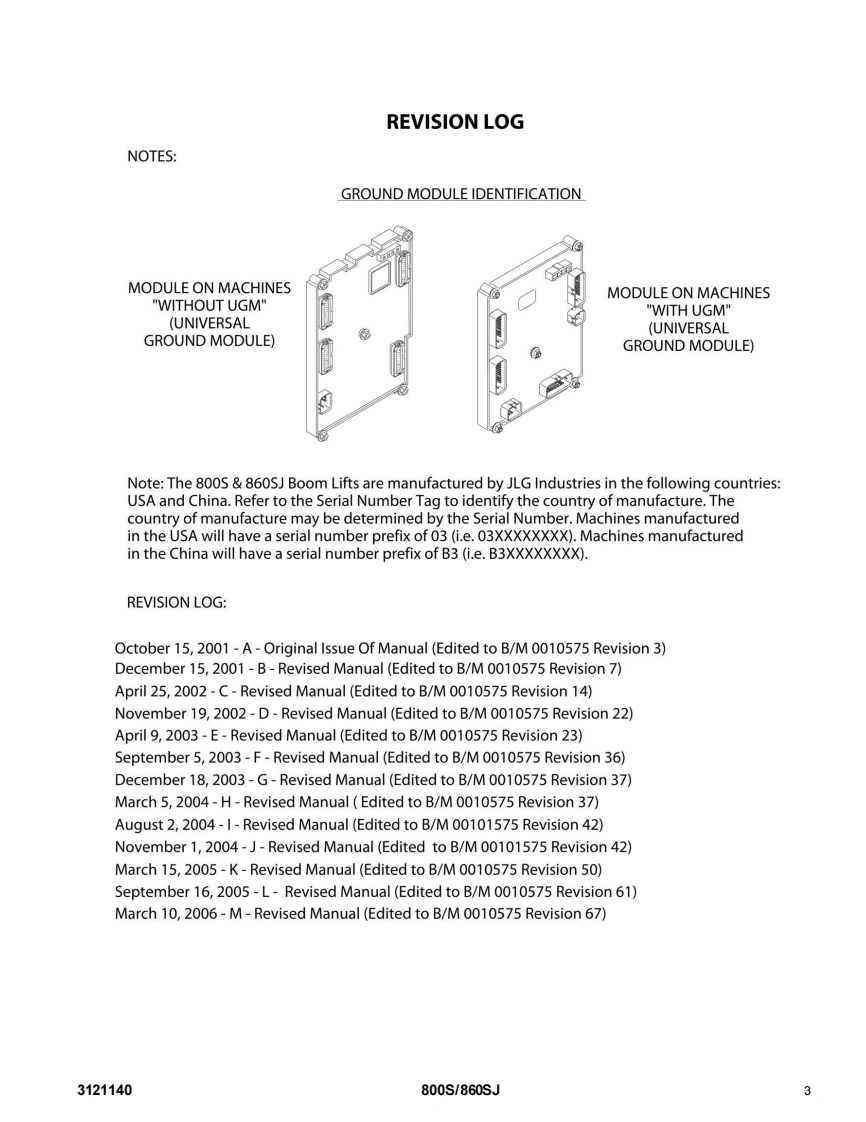 REVISION LOG

NOTES:

GROUND MODULE IDENTIFICATION

MODULE ON MACHINES "WITHOUT UGM" (UNIVERSAL GROUND MODULE)

MODULE ON MACHINES "WITH UGM" (UNIVERSAL GROUND MODULE)

Note: The 800S & 860SJ Boom Lifts are manufactured by JLG Industries in the following countries: USA and China. Refer to the Serial Number Tag to identify the country of manufacture. The country of manufacture may be determined by the Serial Number. Machines manufactured in the USA will have a serial number prefix of 03 (i.e. 03XXXXXXXX). Machines manufactured in the China will have a serial number prefix of B3 (i.e. B3XXXXXXXX).

REVISION LOG:

October 15, 2001 - A - Original Issue Of Manual (Edited to B/M 0010575 Revision 3)
December 15, 2001 - B - Revised Manual (Edited to B/M 0010575 Revision 7)
April 25, 2002 - C - Revised Manual (Edited to B/M 0010575 Revision 14)
November 19, 2002 - D - Revised Manual (Edited to B/M 0010575 Revision 22)
April 9, 2003 - E - Revised Manual (Edited to B/M 0010575 Revision 23)
September 5, 2003 - F - Revised Manual (Edited to B/M 0010575 Revision 36)
December 18, 2003 - G - Revised Manual (Edited to B/M 0010575 Revision 37)
March 5, 2004 - H - Revised Manual ( Edited to B/M 0010575 Revision 37)
August 2, 2004 - I - Revised Manual (Edited to B/M 00101575 Revision 42)
November 1, 2004 - J - Revised Manual (Edited to B/M 00101575 Revision 42)
March 15, 2005 - K - Revised Manual (Edited to B/M 0010575 Revision 50)
September 16, 2005 - L - Revised Manual (Edited to B/M 0010575 Revision 61)
March 10, 2006 - M - Revised Manual (Edited to B/M 0010575 Revision 67)

3121140 800S/860SJ 3