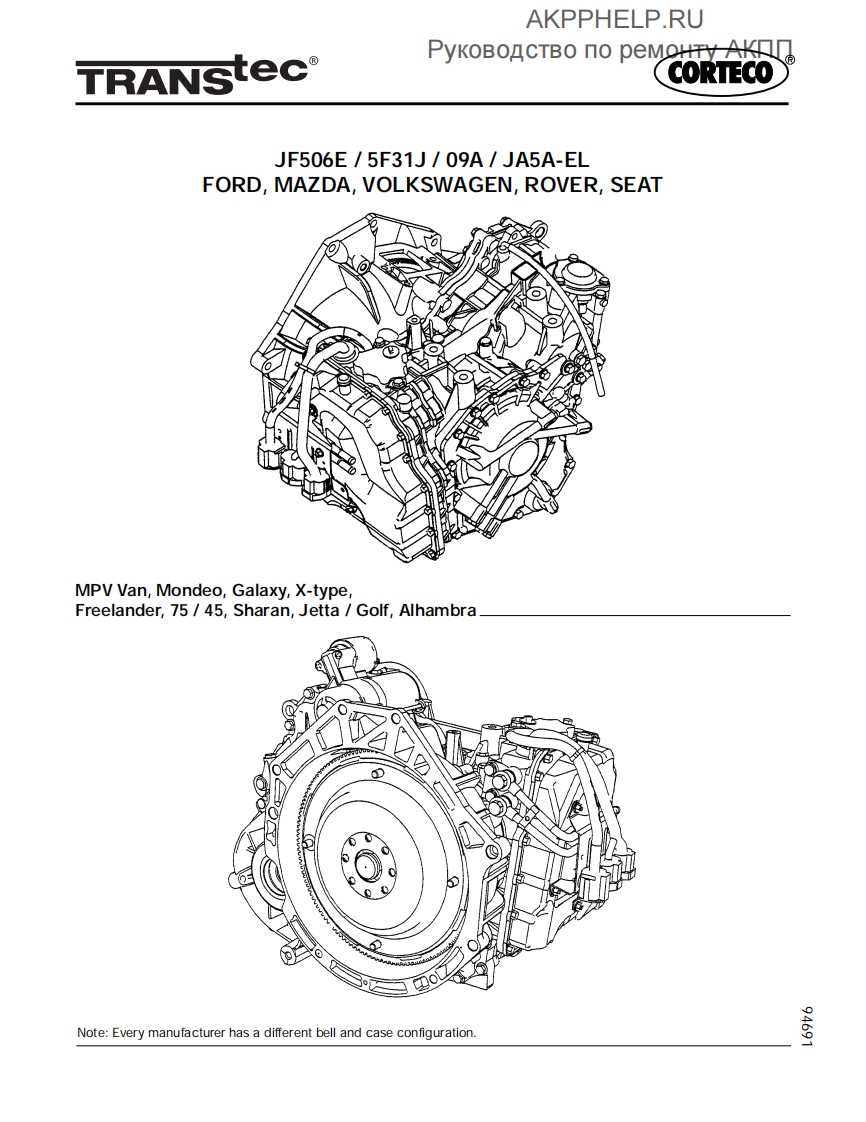 AKPPHELP.RU
Руководство по ремонту АКПП

TRANStec®

CORTECO®

JF506E / 5F31J / 09A / JA5A-EL
FORD, MAZDA, VOLKSWAGEN, ROVER, SEAT

MPV Van, Mondeo, Galaxy, X-type,
Freelander, 75 / 45, Sharan, Jetta / Golf, Alhambra

Note: Every manufacturer has a different bell and case configuration.

94691