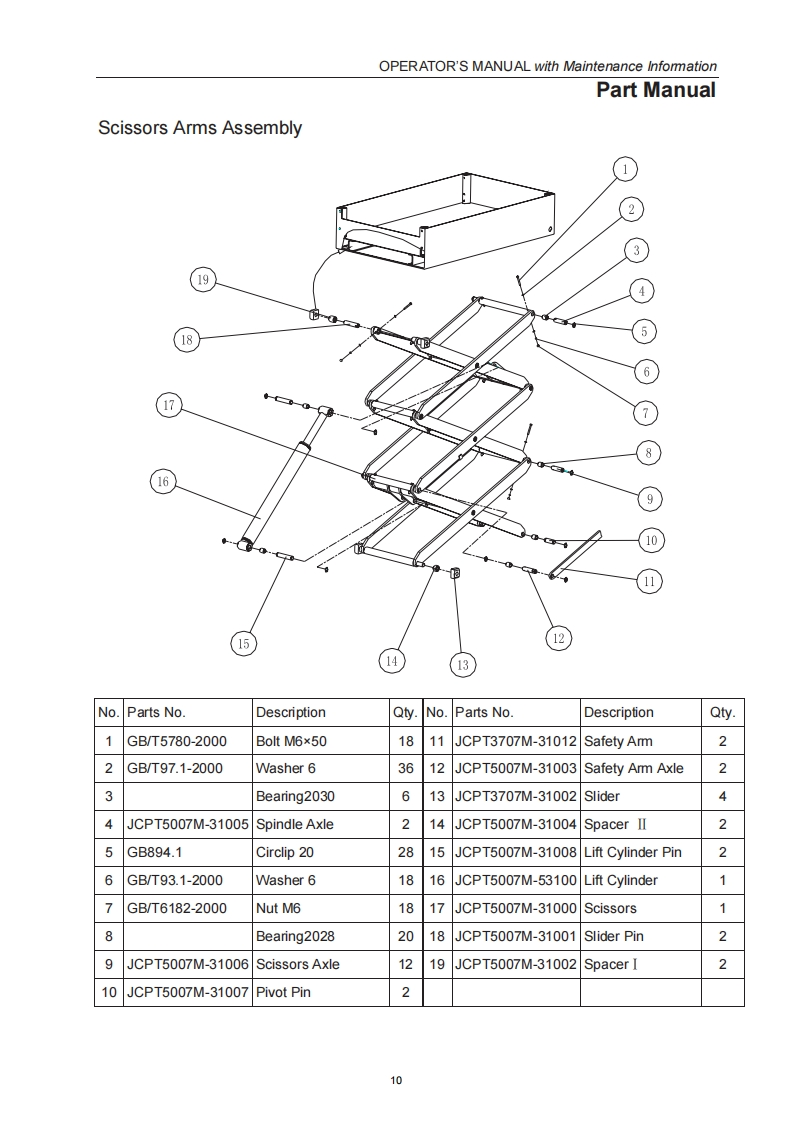 OPERATOR'S MANUAL with Maintenance Information

Part Manual

Scissors Arms Assembly

1
2
3
4
5
6
7
8
9
10
11
12
13
14
15
16
17
18
19

| No. | Parts No. | Description | Qty. | No. | Parts No. | Description | Qty. |
|---|---|---|---|---|---|---|---|
| 1 | GB/T5780-2000 | Bolt M6×50 | 18 | 11 | JCPT3707M-31012 | Safety Arm | 2 |
| 2 | GB/T97.1-2000 | Washer 6 | 36 | 12 | JCPT5007M-31003 | Safety Arm Axle | 2 |
| 3 | | Bearing2030 | 6 | 13 | JCPT3707M-31002 | Slider | 4 |
| 4 | JCPT5007M-31005 | Spindle Axle | 2 | 14 | JCPT5007M-31004 | Spacer Ⅱ | 2 |
| 5 | GB894.1 | Circlip 20 | 28 | 15 | JCPT5007M-31008 | Lift Cylinder Pin | 2 |
| 6 | GB/T93.1-2000 | Washer 6 | 18 | 16 | JCPT5007M-53100 | Lift Cylinder | 1 |
| 7 | GB/T6182-2000 | Nut M6 | 18 | 17 | JCPT5007M-31000 | Scissors | 1 |
| 8 | | Bearing2028 | 20 | 18 | JCPT5007M-31001 | Slider Pin | 2 |
| 9 | JCPT5007M-31006 | Scissors Axle | 12 | 19 | JCPT5007M-31002 | Spacer Ⅰ | 2 |
| 10 | JCPT5007M-31007 | Pivot Pin | 2 | | | | |

10