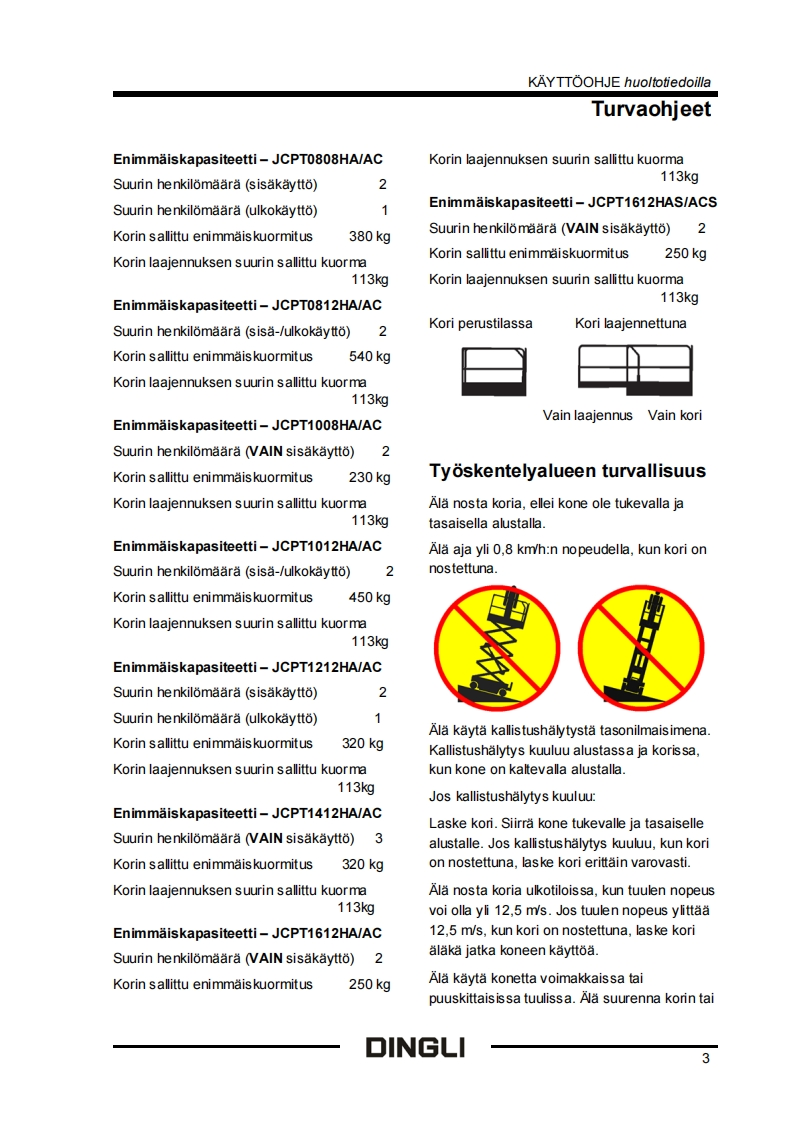 KÄYTTÖOHJE huoltotiedoilla

Turvaohjeet

Enimmäiskapasiteetti – JCPT0808HA/AC

Suurin henkilömäärä (sisäkäyttö) 2

Suurin henkilömäärä (ulkokäyttö) 1

Korin sallittu enimmäiskuormitus 380 kg

Korin laajennuksen suurin sallittu kuorma 113kg

Enimmäiskapasiteetti – JCPT0812HA/AC

Suurin henkilömäärä (sisä-/ulkokäyttö) 2

Korin sallittu enimmäiskuormitus 540 kg

Korin laajennuksen suurin sallittu kuorma 113kg

Enimmäiskapasiteetti – JCPT1008HA/AC

Suurin henkilömäärä (VAIN sisäkäyttö) 2

Korin sallittu enimmäiskuormitus 230 kg

Korin laajennuksen suurin sallittu kuorma 113kg

Enimmäiskapasiteetti – JCPT1012HA/AC

Suurin henkilömäärä (sisä-/ulkokäyttö) 2

Korin sallittu enimmäiskuormitus 450 kg

Korin laajennuksen suurin sallittu kuorma 113kg

Enimmäiskapasiteetti – JCPT1212HA/AC

Suurin henkilömäärä (sisäkäyttö) 2

Suurin henkilömäärä (ulkokäyttö) 1

Korin sallittu enimmäiskuormitus 320 kg

Korin laajennuksen suurin sallittu kuorma 113kg

Enimmäiskapasiteetti – JCPT1412HA/AC

Suurin henkilömäärä (VAIN sisäkäyttö) 3

Korin sallittu enimmäiskuormitus 320 kg

Korin laajennuksen suurin sallittu kuorma 113kg

Enimmäiskapasiteetti – JCPT1612HA/AC

Suurin henkilömäärä (VAIN sisäkäyttö) 2

Korin sallittu enimmäiskuormitus 250 kg

Korin laajennuksen suurin sallittu kuorma 113kg

Enimmäiskapasiteetti – JCPT1612HAS/ACS

Suurin henkilömäärä (VAIN sisäkäyttö) 2

Korin sallittu enimmäiskuormitus 250 kg

Korin laajennuksen suurin sallittu kuorma 113kg

Kori perustilassa Kori laajennettuna

Vain laajennus Vain kori

Työskentelyalueen turvallisuus

Älä nosta koria, ellei kone ole tukevalla ja tasaisella alustalla.

Älä aja yli 0,8 km/h:n nopeudella, kun kori on nostettuna.

Älä käytä kallistushälytystä tasonilmaisimena. Kallistushälytys kuuluu alustassa ja korissa, kun kone on kaltevalla alustalla.

Jos kallistushälytys kuuluu:

Laske kori. Siirrä kone tukevalle ja tasaiselle alustalle. Jos kallistushälytys kuuluu, kun kori on nostettuna, laske kori erittäin varovasti.

Älä nosta koria ulkotiloissa, kun tuulen nopeus voi olla yli 12,5 m/s. Jos tuulen nopeus ylittää 12,5 m/s, kun kori on nostettuna, laske kori äläkä jatka koneen käyttöä.

Älä käytä konetta voimakkaissa tai puuskittaisissa tuulissa. Älä suurenna korin tai

DINGLI

3