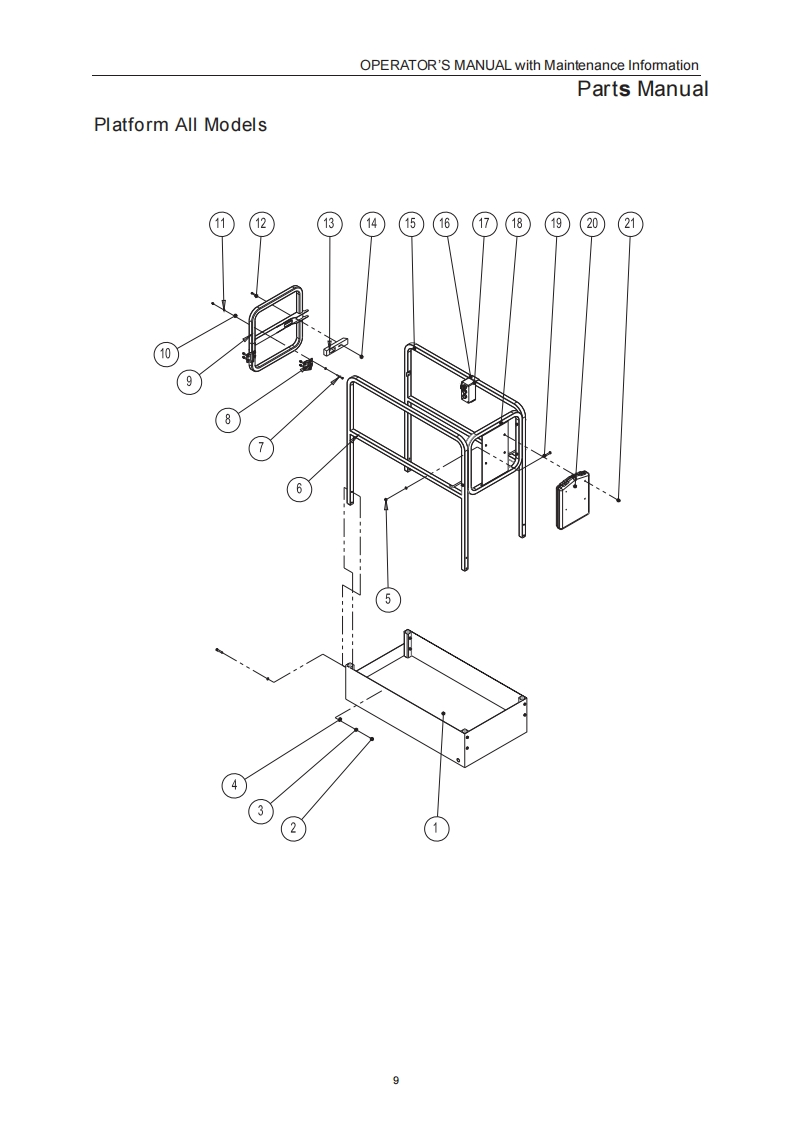 OPERATOR'S MANUAL with Maintenance Information

Parts Manual

Platform All Models

11 12 13 14 15 16 17 18 19 20 21

10

9

8

7

6

5

4

3

2

1

9