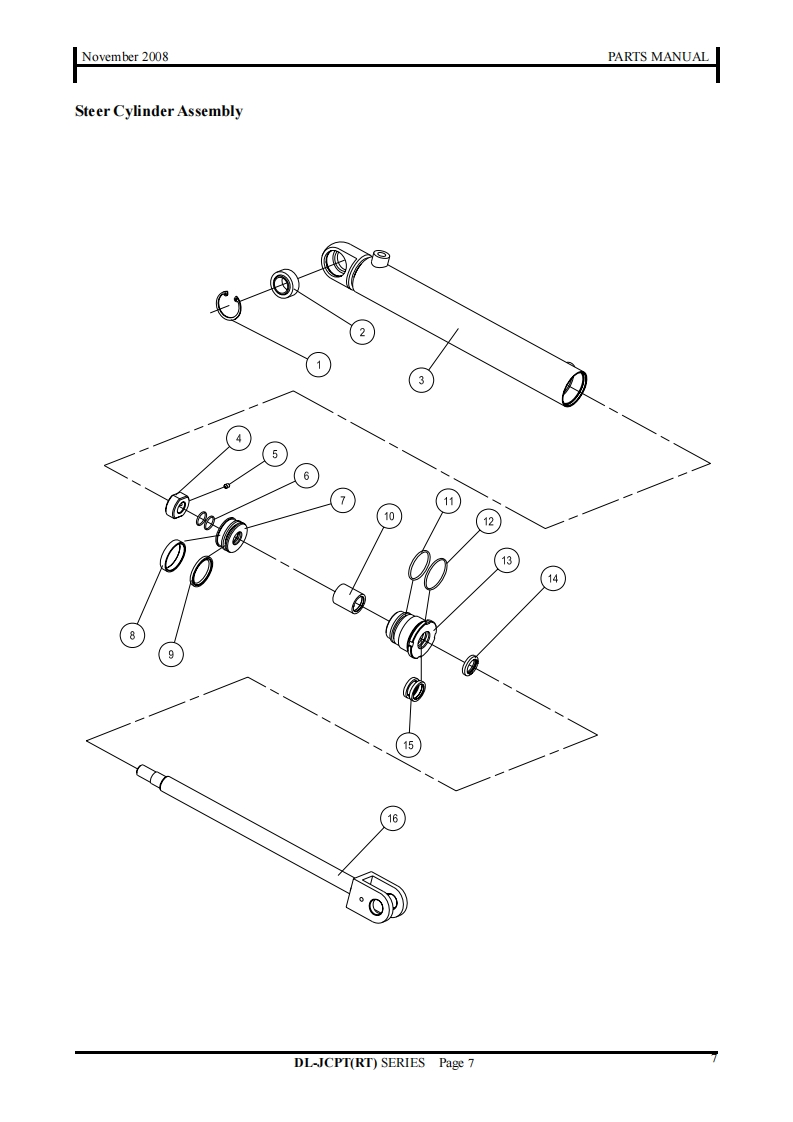 November 2008

PARTS MANUAL

Steer Cylinder Assembly

2
1
3
4
5
6
7
10
11
12
13
14
8
9
15
16

DL-JCPT(RT) SERIES Page 7

7