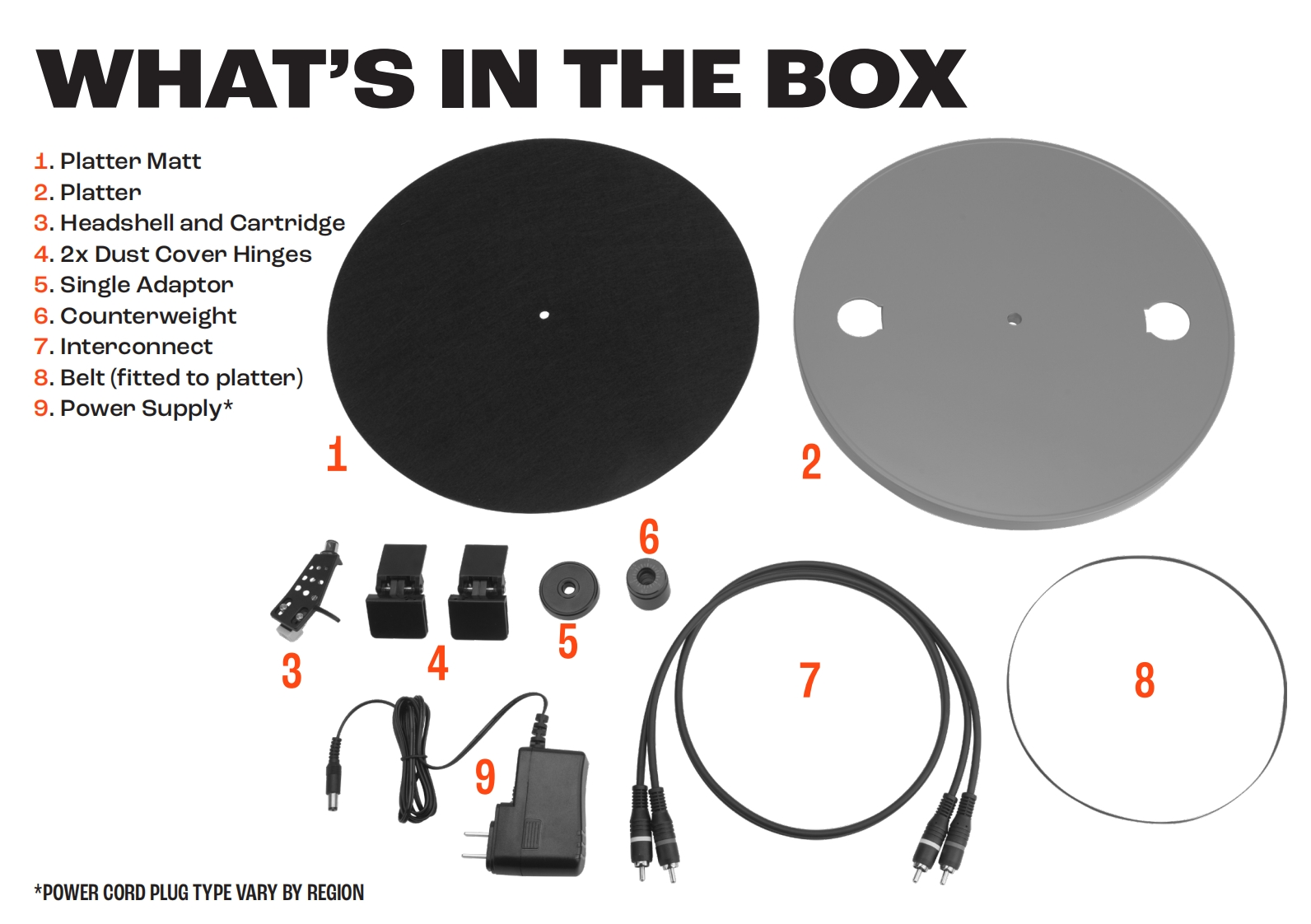 WHAT'S IN THE BOX

1. Platter Matt
2. Platter
3. Headshell and Cartridge
4. 2x Dust Cover Hinges
5. Single Adaptor
6. Counterweight
7. Interconnect
8. Belt (fitted to platter)
9. Power Supply*

1

2

6

3

4

5

7

8

9

*POWER CORD PLUG TYPE VARY BY REGION