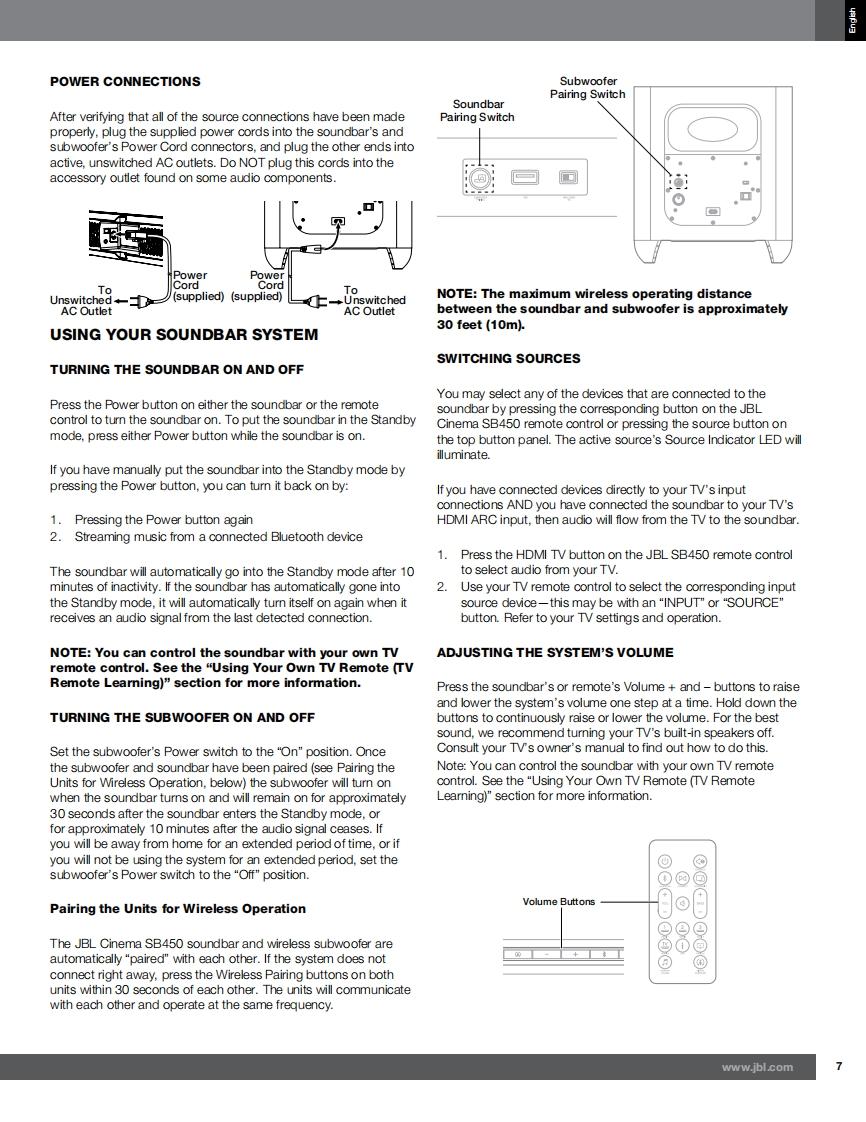 English

POWER CONNECTIONS

After verifying that all of the source connections have been made properly, plug the supplied power cords into the soundbar's and subwoofer's Power Cord connectors, and plug the other ends into active, unswitched AC outlets. Do NOT plug this cords into the accessory outlet found on some audio components.

To Unswitched AC Outlet
Power Cord (supplied)
Power Cord (supplied)
To Unswitched AC Outlet

USING YOUR SOUNDBAR SYSTEM

TURNING THE SOUNDBAR ON AND OFF

Press the Power button on either the soundbar or the remote control to turn the soundbar on. To put the soundbar in the Standby mode, press either Power button while the soundbar is on.

If you have manually put the soundbar into the Standby mode by pressing the Power button, you can turn it back on by:

1. Pressing the Power button again
2. Streaming music from a connected Bluetooth device

The soundbar will automatically go into the Standby mode after 10 minutes of inactivity. If the soundbar has automatically gone into the Standby mode, it will automatically turn itself on again when it receives an audio signal from the last detected connection.

NOTE: You can control the soundbar with your own TV remote control. See the "Using Your Own TV Remote (TV Remote Learning)" section for more information.

TURNING THE SUBWOOFER ON AND OFF

Set the subwoofer's Power switch to the "On" position. Once the subwoofer and soundbar have been paired (see Pairing the Units for Wireless Operation, below) the subwoofer will turn on when the soundbar turns on and will remain on for approximately 30 seconds after the soundbar enters the Standby mode, or for approximately 10 minutes after the audio signal ceases. If you will be away from home for an extended period of time, or if you will not be using the system for an extended period, set the subwoofer's Power switch to the "Off" position.

Pairing the Units for Wireless Operation

The JBL Cinema SB450 soundbar and wireless subwoofer are automatically "paired" with each other. If the system does not connect right away, press the Wireless Pairing buttons on both units within 30 seconds of each other. The units will communicate with each other and operate at the same frequency.

Soundbar Pairing Switch
Subwoofer Pairing Switch

NOTE: The maximum wireless operating distance between the soundbar and subwoofer is approximately 30 feet (10m).

SWITCHING SOURCES

You may select any of the devices that are connected to the soundbar by pressing the corresponding button on the JBL Cinema SB450 remote control or pressing the source button on the top button panel. The active source's Source Indicator LED will illuminate.

If you have connected devices directly to your TV's input connections AND you have connected the soundbar to your TV's HDMI ARC input, then audio will flow from the TV to the soundbar.

1. Press the HDMI TV button on the JBL SB450 remote control to select audio from your TV.
2. Use your TV remote control to select the corresponding input source device—this may be with an "INPUT" or "SOURCE" button. Refer to your TV settings and operation.

ADJUSTING THE SYSTEM'S VOLUME

Press the soundbar's or remote's Volume + and – buttons to raise and lower the system's volume one step at a time. Hold down the buttons to continuously raise or lower the volume. For the best sound, we recommend turning your TV's built-in speakers off. Consult your TV's owner's manual to find out how to do this.
Note: You can control the soundbar with your own TV remote control. See the "Using Your Own TV Remote (TV Remote Learning)" section for more information.

Volume Buttons

www.jbl.com 7