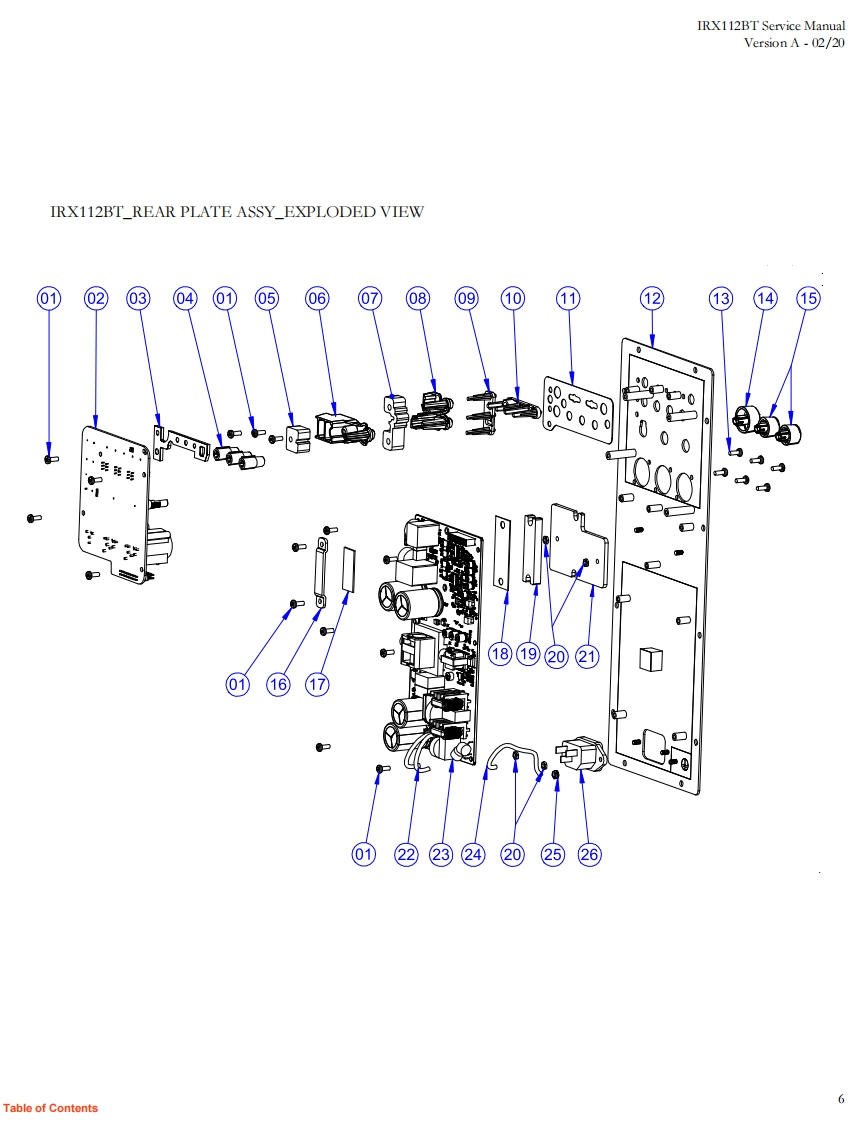 IRX112BT Service Manual
Version A - 02/20

IRX112BT_REAR PLATE ASSY_EXPLODED VIEW

01 02 03 04 01 05 06 07 08 09 10 11 12 13 14 15

01 16 17 18 19 20 21

01 22 23 24 20 25 26

Table of Contents

6