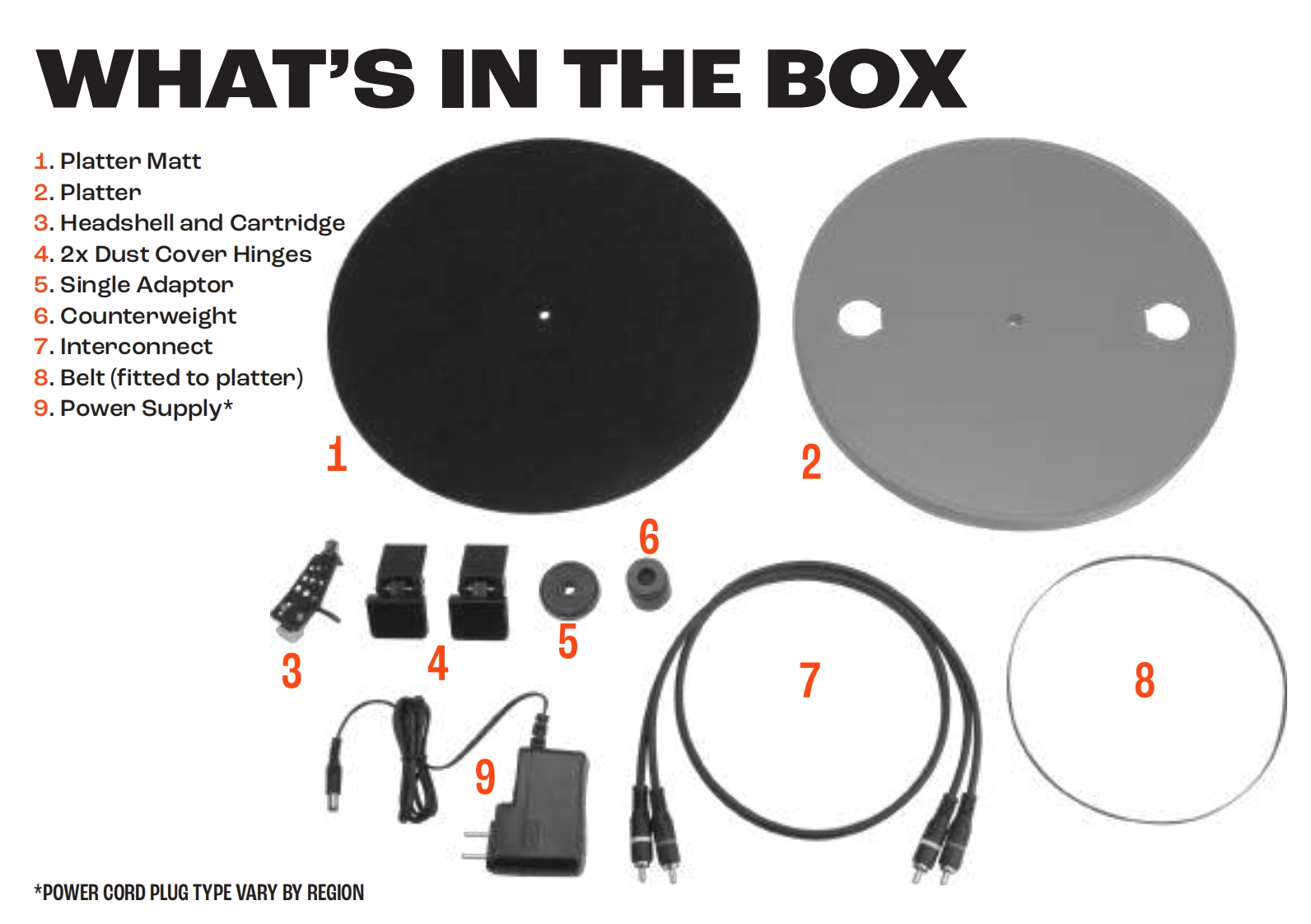 WHAT'S IN THE BOX

1. Platter Matt
2. Platter
3. Headshell and Cartridge
4. 2x Dust Cover Hinges
5. Single Adaptor
6. Counterweight
7. Interconnect
8. Belt (fitted to platter)
9. Power Supply*

1

2

6

3

4

5

7

8

9

*POWER CORD PLUG TYPE VARY BY REGION