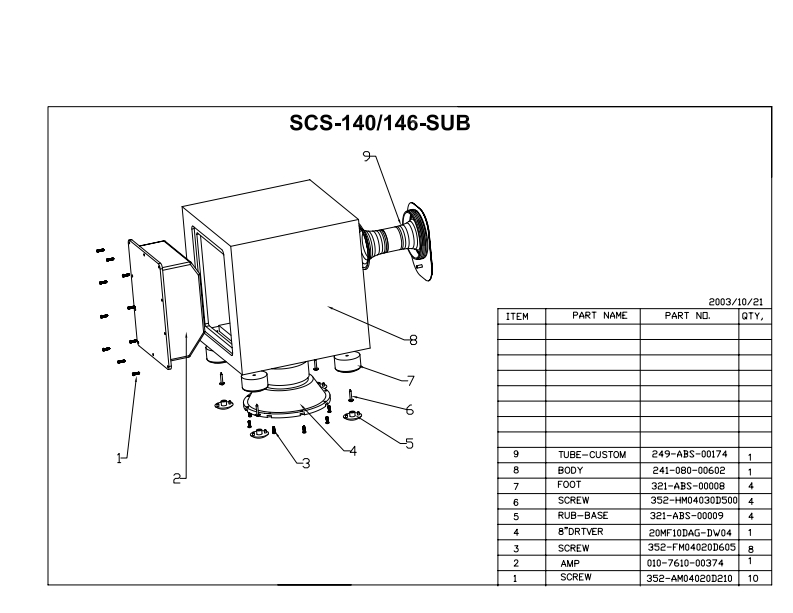 SCS-140/146-SUB

9
8
7
6
5
4
3
2
1

2003/10/21

| ITEM | PART NAME | PART NO. | QTY, |
|---|---|---|---|
| | | | |
| | | | |
| | | | |
| | | | |
| | | | |
| | | | |
| | | | |
| | | | |
| 9 | TUBE-CUSTOM | 249-ABS-00174 | 1 |
| 8 | BODY | 241-080-00602 | 1 |
| 7 | FOOT | 321-ABS-00008 | 4 |
| 6 | SCREW | 352-HM04030D500 | 4 |
| 5 | RUB-BASE | 321-ABS-00009 | 4 |
| 4 | 8"DRTVER | 20MF10DAG-DW04 | 1 |
| 3 | SCREW | 352-FM04020D605 | 8 |
| 2 | AMP | 010-7610-00374 | 1 |
| 1 | SCREW | 352-AM04020D210 | 10 |