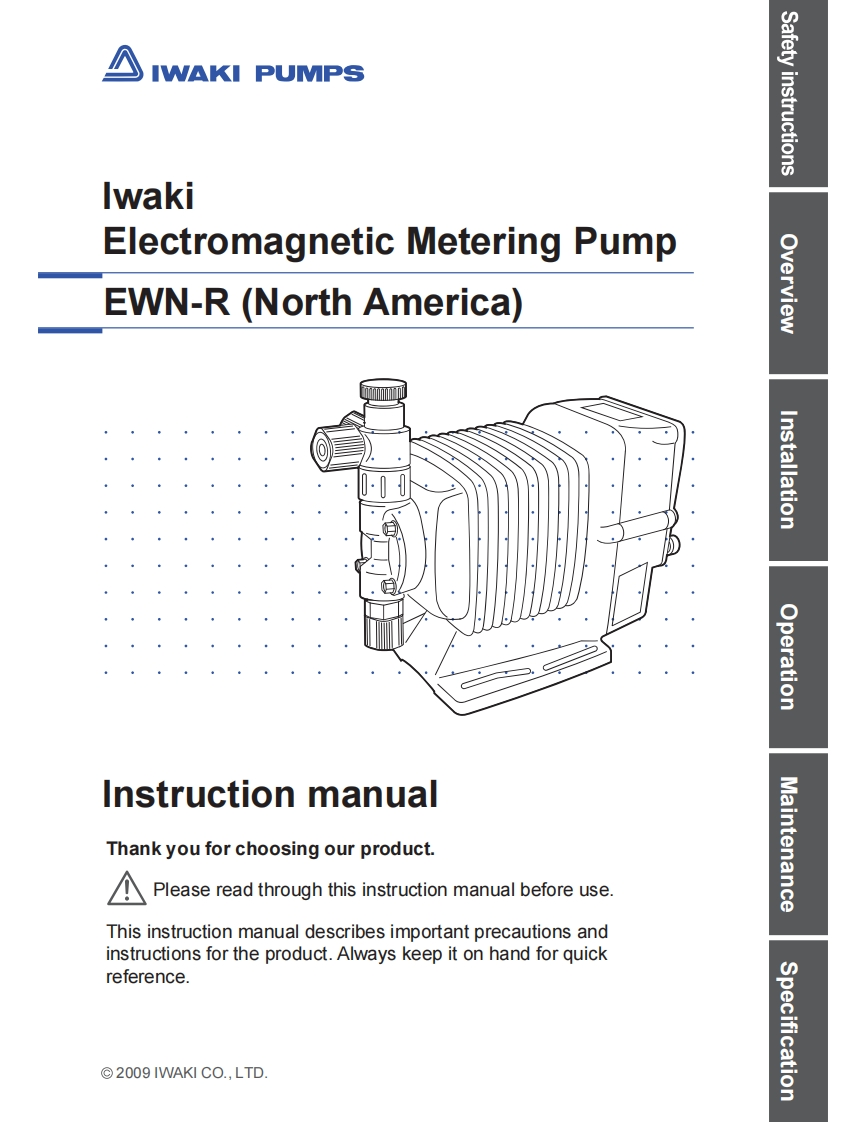 IWAKI PUMPS

Iwaki
Electromagnetic Metering Pump

EWN-R (North America)

Instruction manual

Thank you for choosing our product.

Please read through this instruction manual before use.

This instruction manual describes important precautions and instructions for the product. Always keep it on hand for quick reference.

© 2009 IWAKI CO., LTD.

Safety instructions

Overview

Installation

Operation

Maintenance

Specification