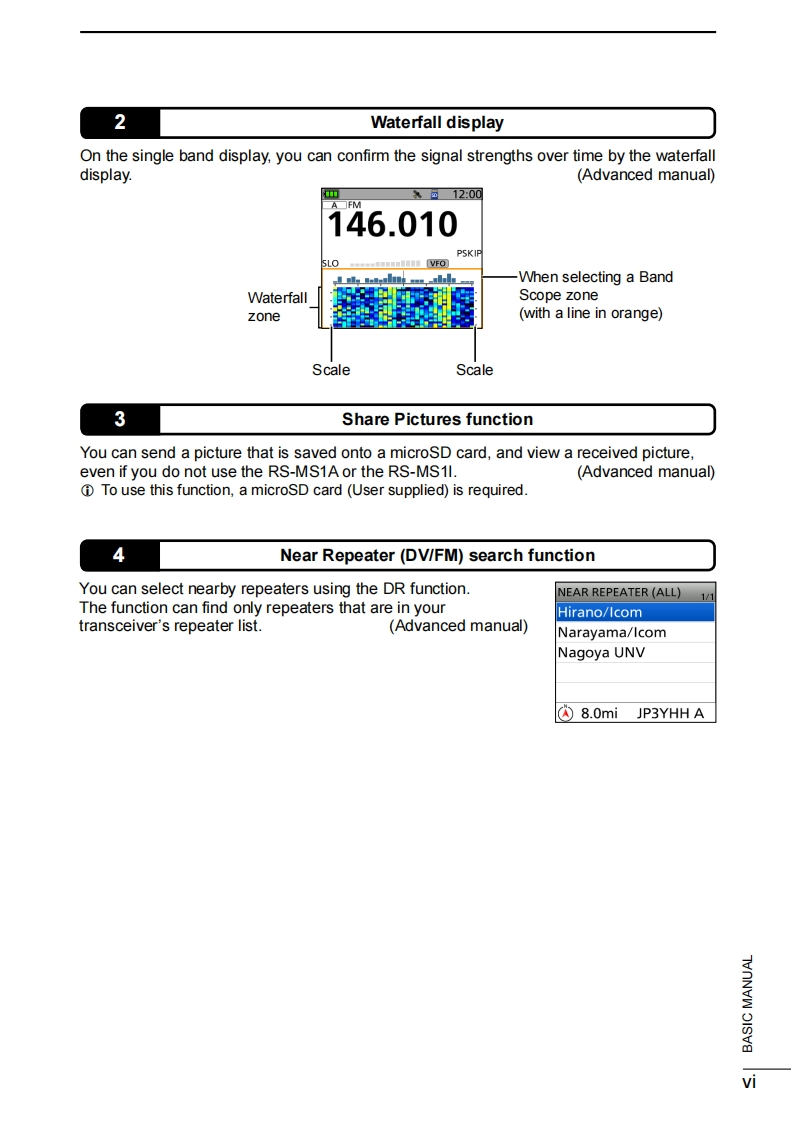 2 Waterfall display

On the single band display, you can confirm the signal strengths over time by the waterfall display. (Advanced manual)

12:00
A FM
146.010
PSKIP
SLO VFO

Waterfall zone

When selecting a Band Scope zone (with a line in orange)

Scale Scale

3 Share Pictures function

You can send a picture that is saved onto a microSD card, and view a received picture, even if you do not use the RS-MS1A or the RS-MS1I. (Advanced manual)
ⓘ To use this function, a microSD card (User supplied) is required.

4 Near Repeater (DV/FM) search function

You can select nearby repeaters using the DR function. The function can find only repeaters that are in your transceiver's repeater list. (Advanced manual)

NEAR REPEATER (ALL) 1/1
Hirano/Icom
Narayama/Icom
Nagoya UNV
8.0mi JP3YHH A

BASIC MANUAL

vi